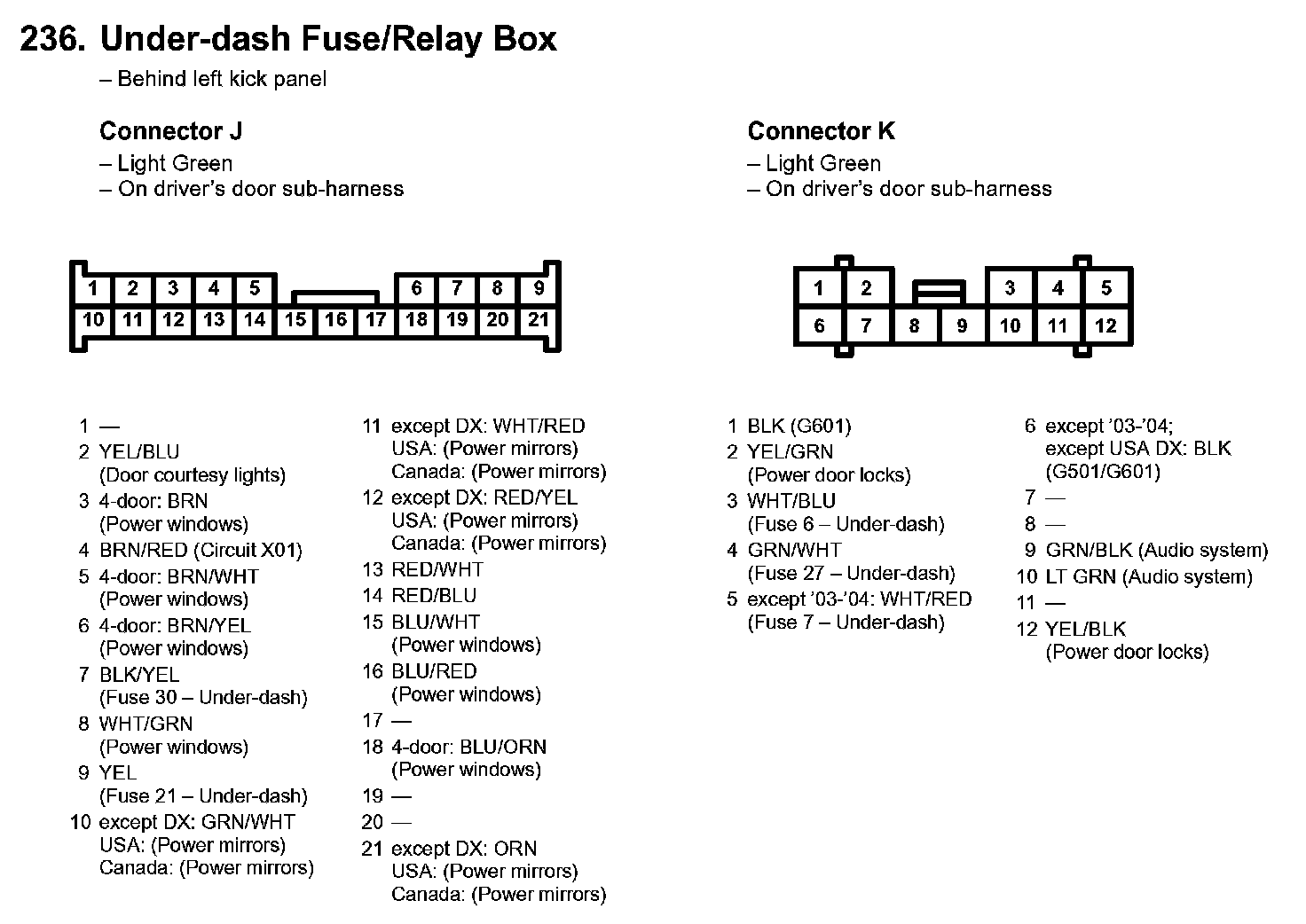 236. Under-dash Fuse/Relay Box
– Behind left kick panel

Connector J
– Light Green
– On driver's door sub-harness

1 2 3 4 5 6 7 8 9
10 11 12 13 14 15 16 17 18 19 20 21

1 —
2 YEL/BLU (Door courtesy lights)
3 4-door: BRN (Power windows)
4 BRN/RED (Circuit X01)
5 4-door: BRN/WHT (Power windows)
6 4-door: BRN/YEL (Power windows)
7 BLK/YEL (Fuse 30 – Under-dash)
8 WHT/GRN (Power windows)
9 YEL (Fuse 21 – Under-dash)
10 except DX: GRN/WHT USA: (Power mirrors) Canada: (Power mirrors)

11 except DX: WHT/RED USA: (Power mirrors) Canada: (Power mirrors)
12 except DX: RED/YEL USA: (Power mirrors) Canada: (Power mirrors)
13 RED/WHT
14 RED/BLU
15 BLU/WHT (Power windows)
16 BLU/RED (Power windows)
17 —
18 4-door: BLU/ORN (Power windows)
19 —
20 —
21 except DX: ORN USA: (Power mirrors) Canada: (Power mirrors)

Connector K
– Light Green
– On driver's door sub-harness

1 2 3 4 5
6 7 8 9 10 11 12

1 BLK (G601)
2 YEL/GRN (Power door locks)
3 WHT/BLU (Fuse 6 – Under-dash)
4 GRN/WHT (Fuse 27 – Under-dash)
5 except '03-'04: WHT/RED (Fuse 7 – Under-dash)

6 except '03-'04; except USA DX: BLK (G501/G601)
7 —
8 —
9 GRN/BLK (Audio system)
10 LT GRN (Audio system)
11 —
12 YEL/BLK (Power door locks)