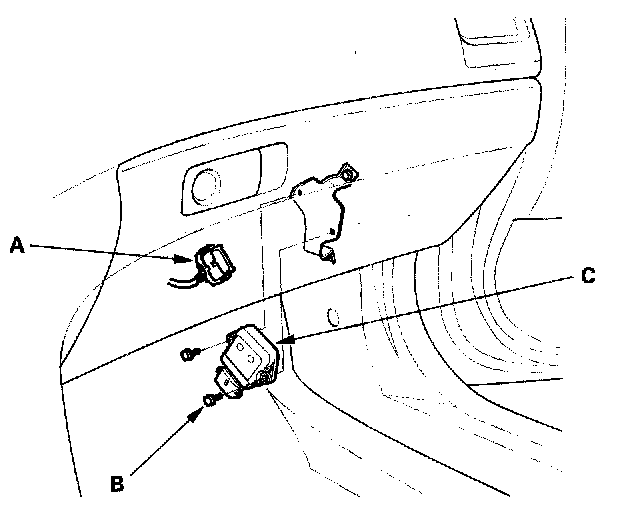 A
C
B