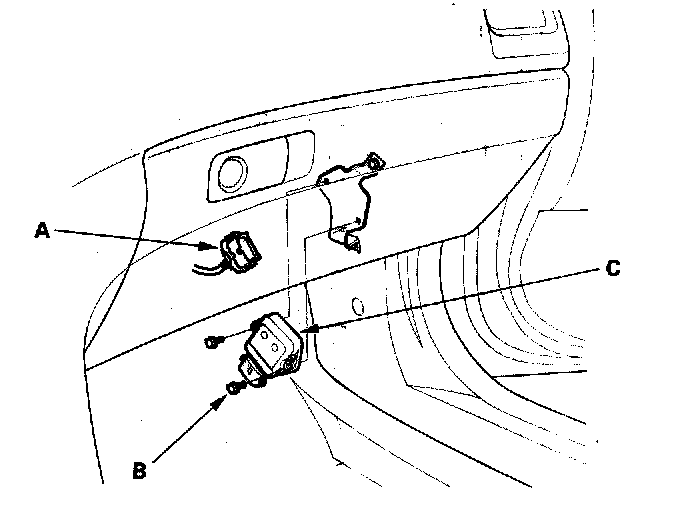 A

C

B