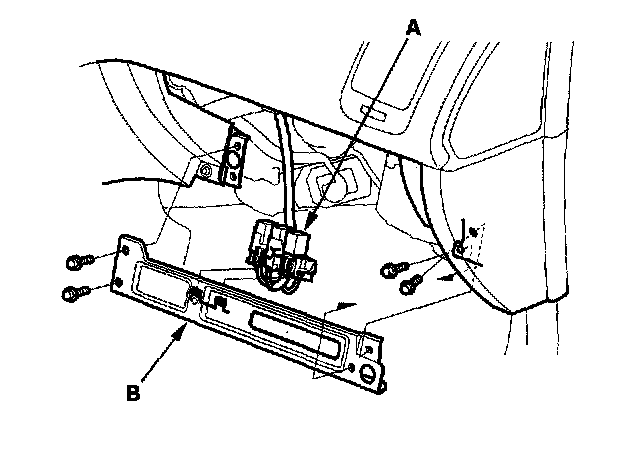 A

B