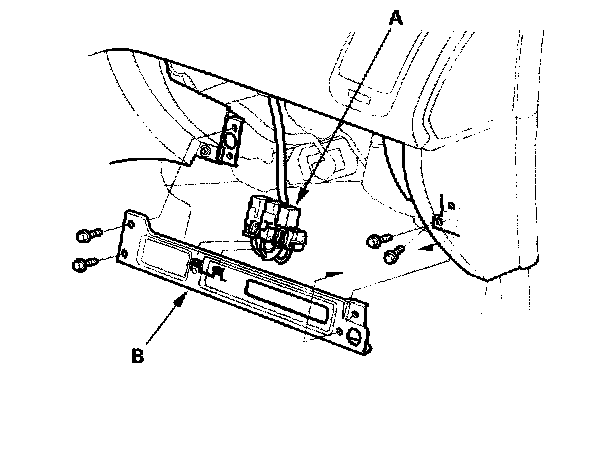 A

B