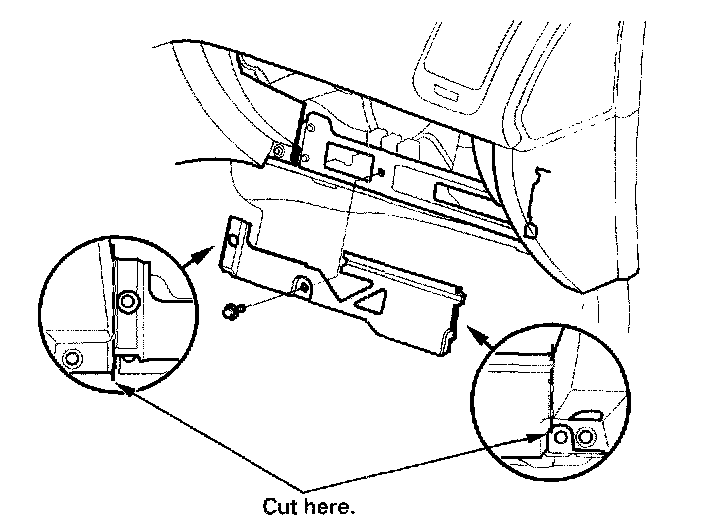 Cut here.