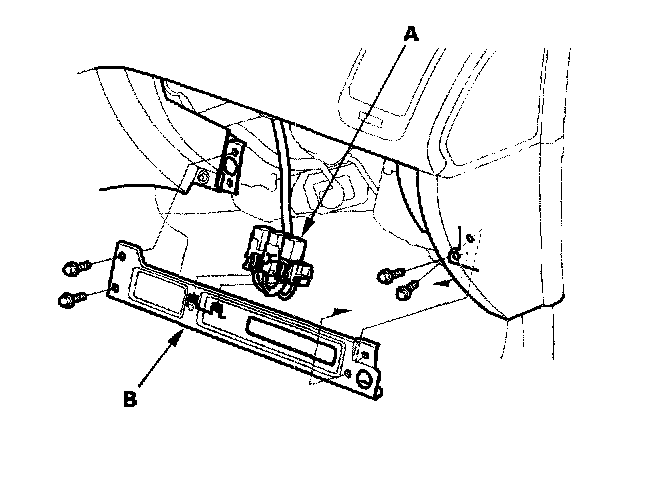 A

B