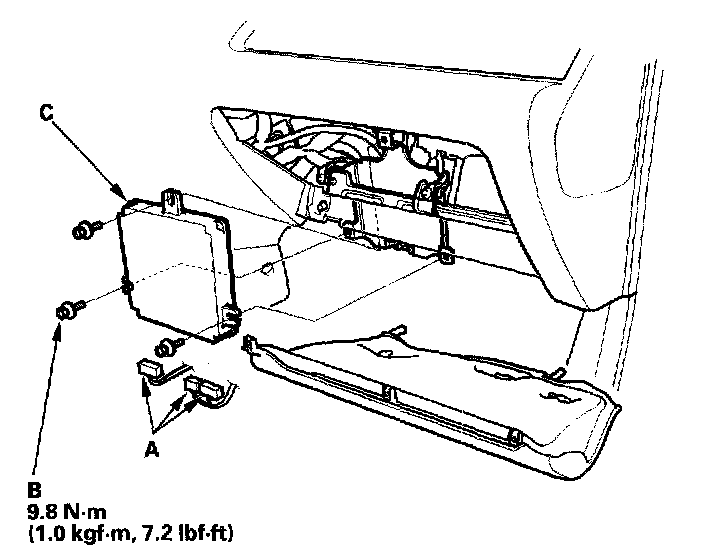 C

A

B
9.8 N·m
(1.0 kgf·m, 7.2 lbf·ft)