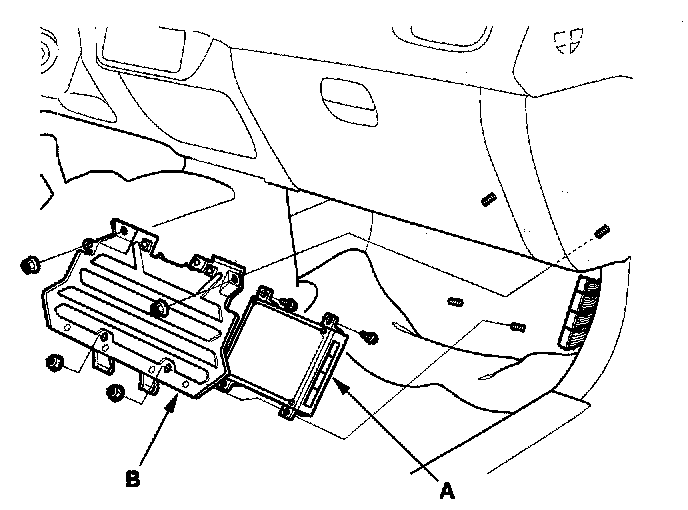 B

A