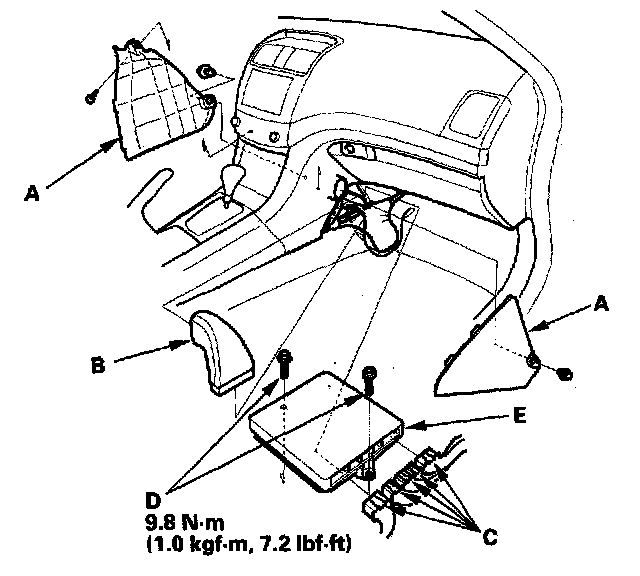 A

A

B

E

D
9.8 N·m
(1.0 kgf·m, 7.2 lbf·ft)

C