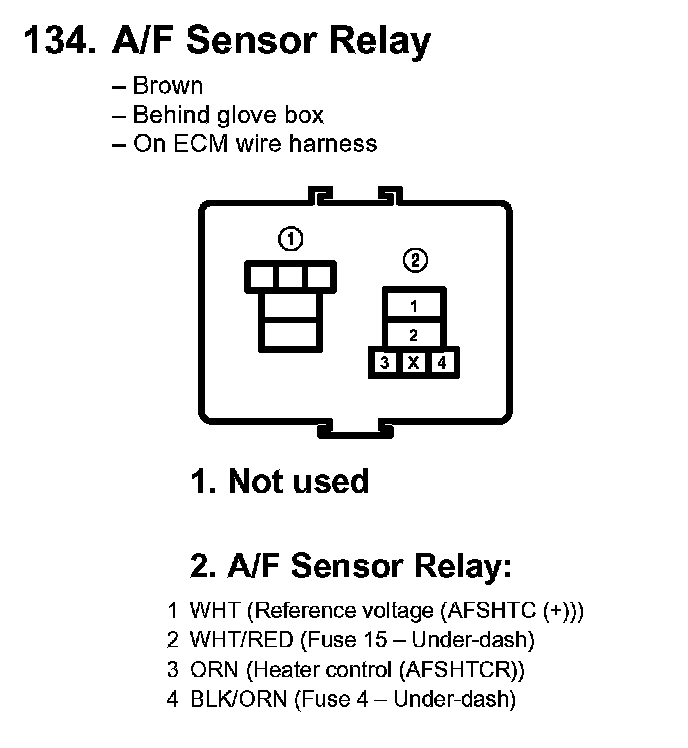 134. A/F Sensor Relay

– Brown
– Behind glove box
– On ECM wire harness

1

2

1
2
3 X 4

1. Not used

2. A/F Sensor Relay:

1 WHT (Reference voltage (AFSHTC (+)))
2 WHT/RED (Fuse 15 – Under-dash)
3 ORN (Heater control (AFSHTCR))
4 BLK/ORN (Fuse 4 – Under-dash)