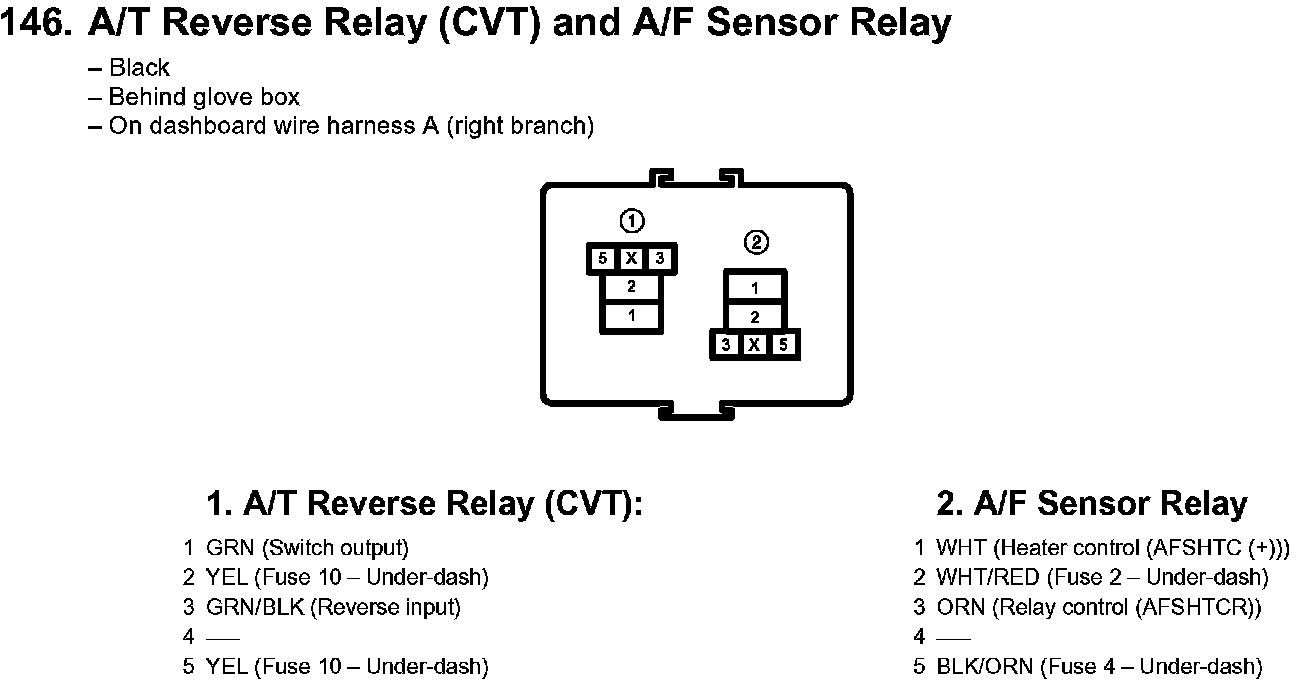 146. A/T Reverse Relay (CVT) and A/F Sensor Relay

– Black
– Behind glove box
– On dashboard wire harness A (right branch)

①

5 X 3
2
1

②

1
2
3 X 5

1. A/T Reverse Relay (CVT):

1 GRN (Switch output)
2 YEL (Fuse 10 – Under-dash)
3 GRN/BLK (Reverse input)
4 —
5 YEL (Fuse 10 – Under-dash)

2. A/F Sensor Relay

1 WHT (Heater control (AFSHTC (+)))
2 WHT/RED (Fuse 2 – Under-dash)
3 ORN (Relay control (AFSHTCR))
4 —
5 BLK/ORN (Fuse 4 – Under-dash)