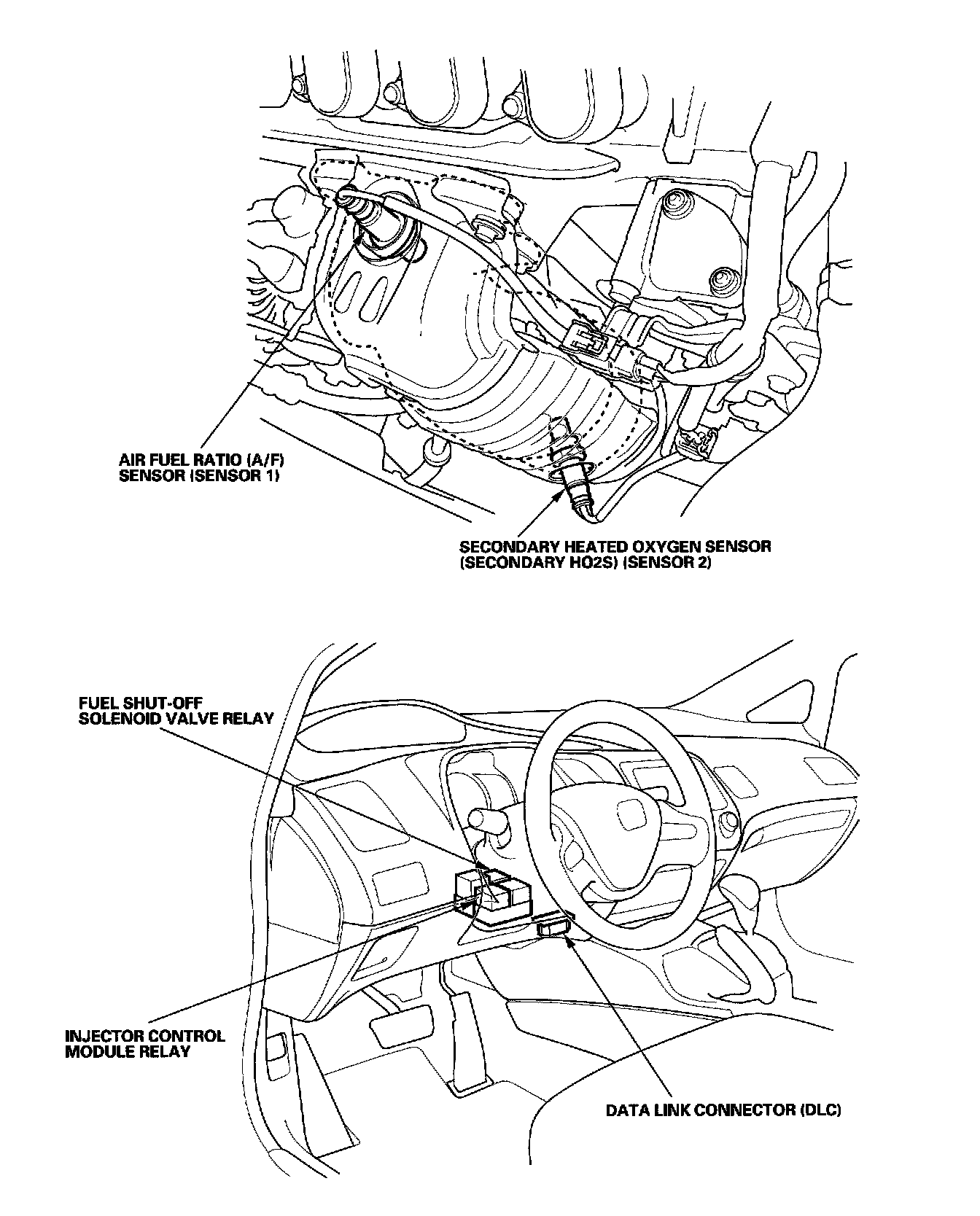 AIR FUEL RATIO (A/F) SENSOR (SENSOR 1)

SECONDARY HEATED OXYGEN SENSOR (SECONDARY HO2S) (SENSOR 2)

FUEL SHUT-OFF SOLENOID VALVE RELAY

INJECTOR CONTROL MODULE RELAY

DATA LINK CONNECTOR (DLC)