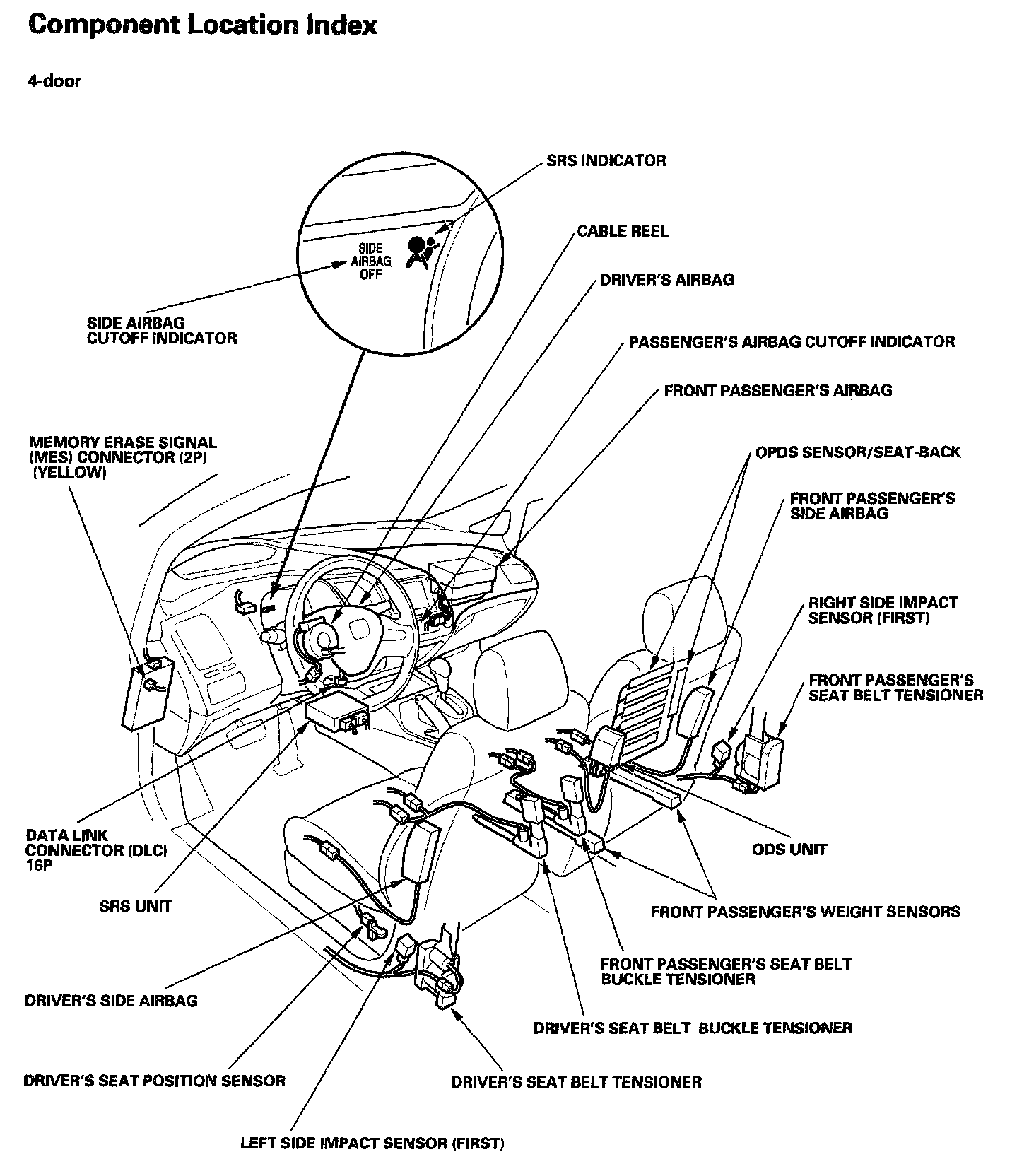 Component Location Index

4-door

SRS INDICATOR

SIDE AIRBAG OFF

CABLE REEL

DRIVER'S AIRBAG

SIDE AIRBAG CUTOFF INDICATOR

PASSENGER'S AIRBAG CUTOFF INDICATOR

FRONT PASSENGER'S AIRBAG

MEMORY ERASE SIGNAL (MES) CONNECTOR (2P) (YELLOW)

OPDS SENSOR/SEAT-BACK

FRONT PASSENGER'S SIDE AIRBAG

RIGHT SIDE IMPACT SENSOR (FIRST)

FRONT PASSENGER'S SEAT BELT TENSIONER

DATA LINK CONNECTOR (DLC) 16P

ODS UNIT

SRS UNIT

FRONT PASSENGER'S WEIGHT SENSORS

FRONT PASSENGER'S SEAT BELT BUCKLE TENSIONER

DRIVER'S SIDE AIRBAG

DRIVER'S SEAT BELT BUCKLE TENSIONER

DRIVER'S SEAT POSITION SENSOR

DRIVER'S SEAT BELT TENSIONER

LEFT SIDE IMPACT SENSOR (FIRST)