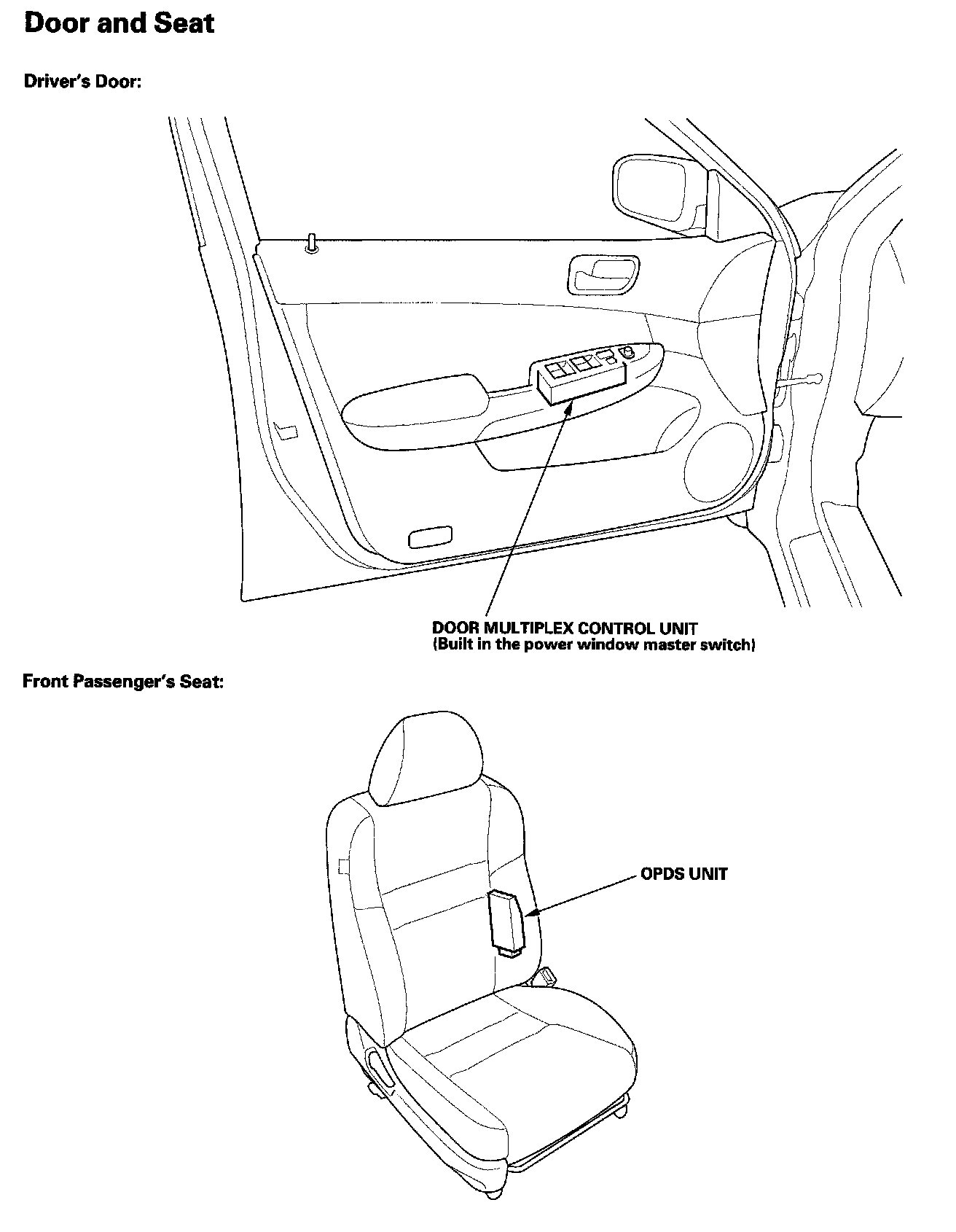 Door and Seat

Driver's Door:

DOOR MULTIPLEX CONTROL UNIT
(Built in the power window master switch)

Front Passenger's Seat:

OPDS UNIT