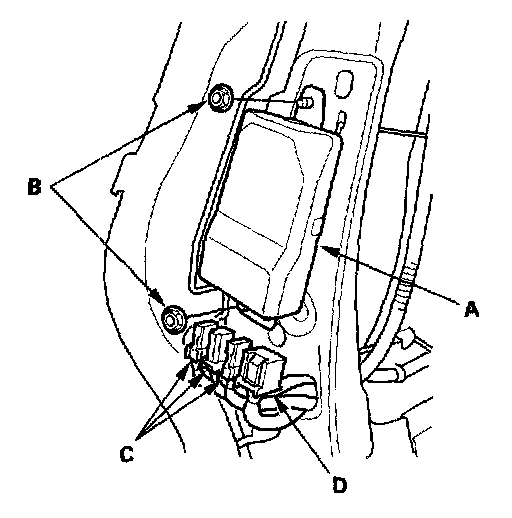 B

A

C

D