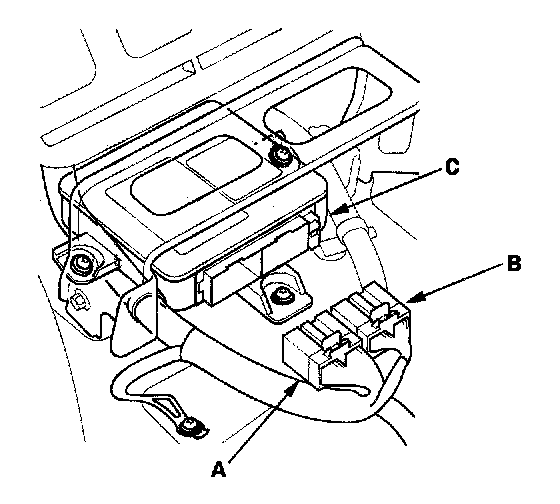 C
B
A