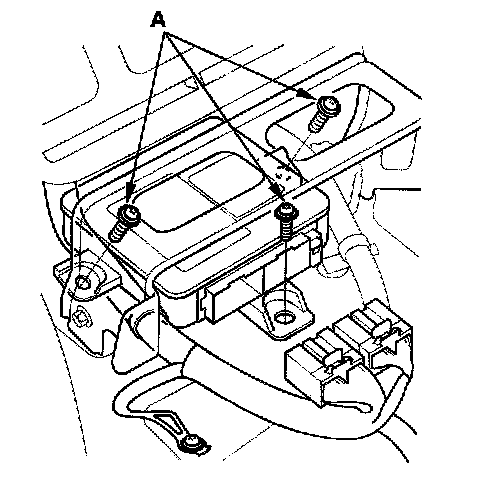 A