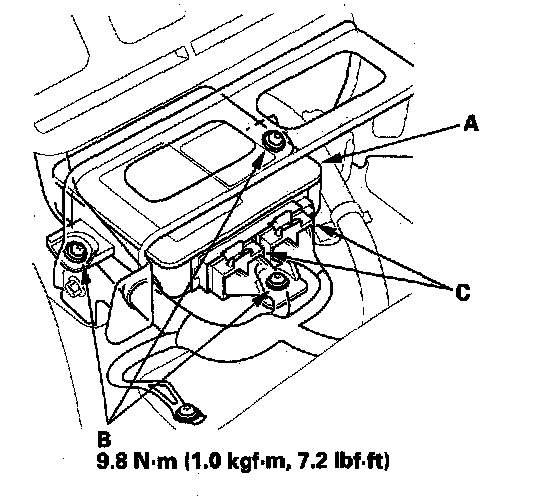 A

C

B
9.8 N·m (1.0 kgf·m, 7.2 lbf·ft)