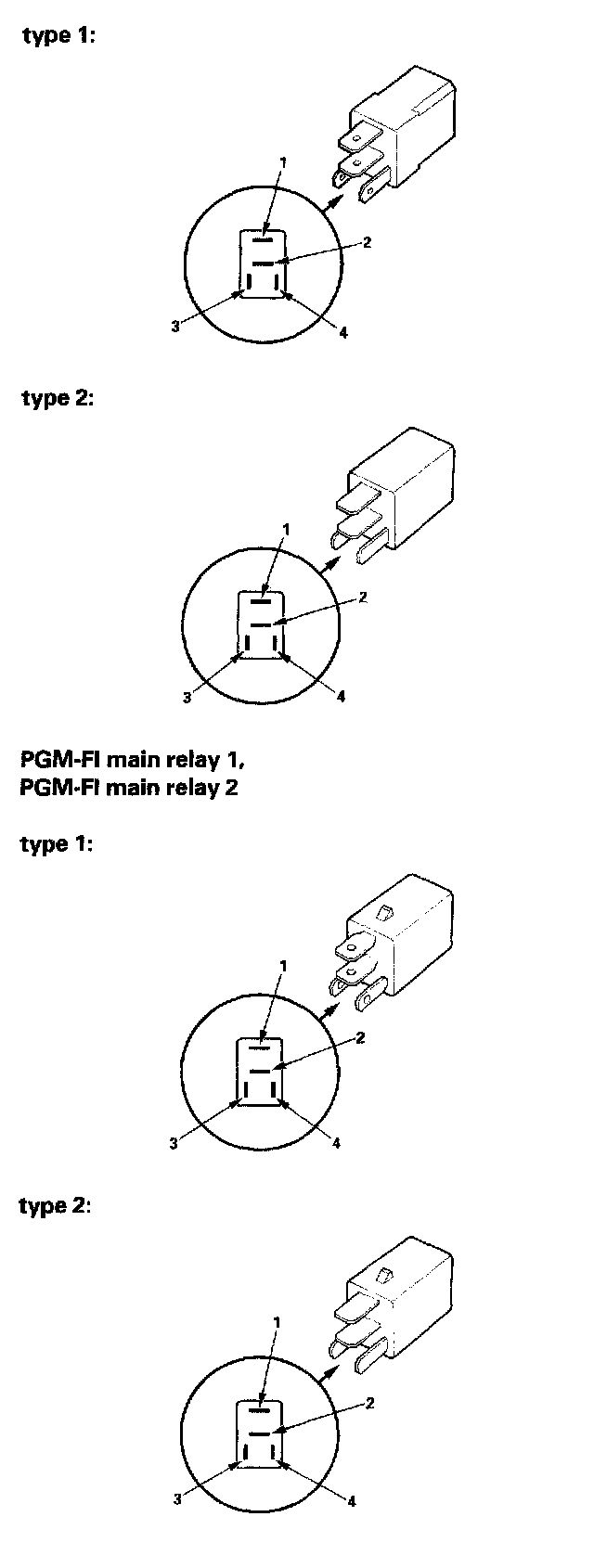 type 1:

1
2
3
4

type 2:

1
2
3
4

PGM-FI main relay 1,
PGM-FI main relay 2

type 1:

1
2
3
4

type 2:

1
2
3
4