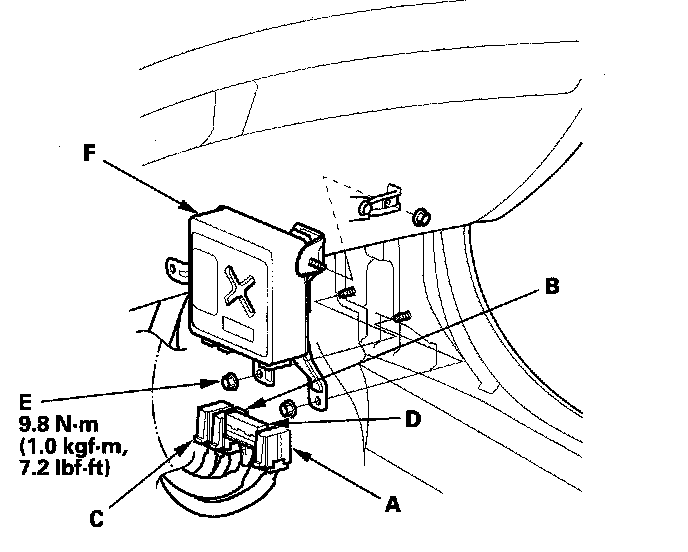 F

B

E
9.8 N·m
(1.0 kgf·m,
7.2 lbf·ft)

D

C

A