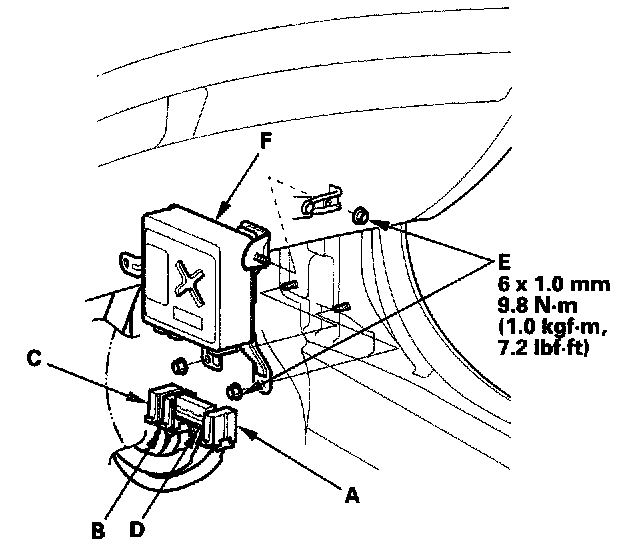 F

E
6 x 1.0 mm
9.8 N·m
(1.0 kgf·m,
7.2 lbf·ft)

C

A

B

D