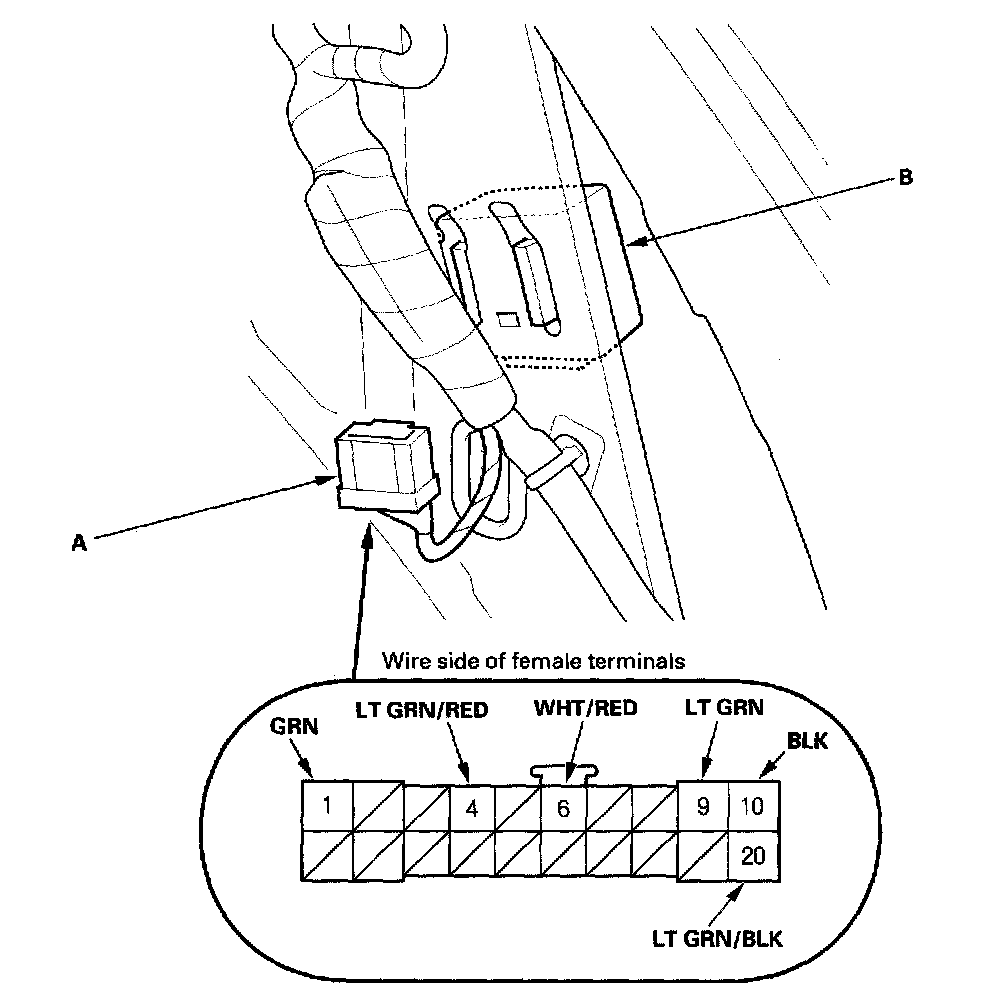 B

A

Wire side of female terminals

GRN
LT GRN/RED
WHT/RED
LT GRN
BLK

1
4
6
9
10
20

LT GRN/BLK