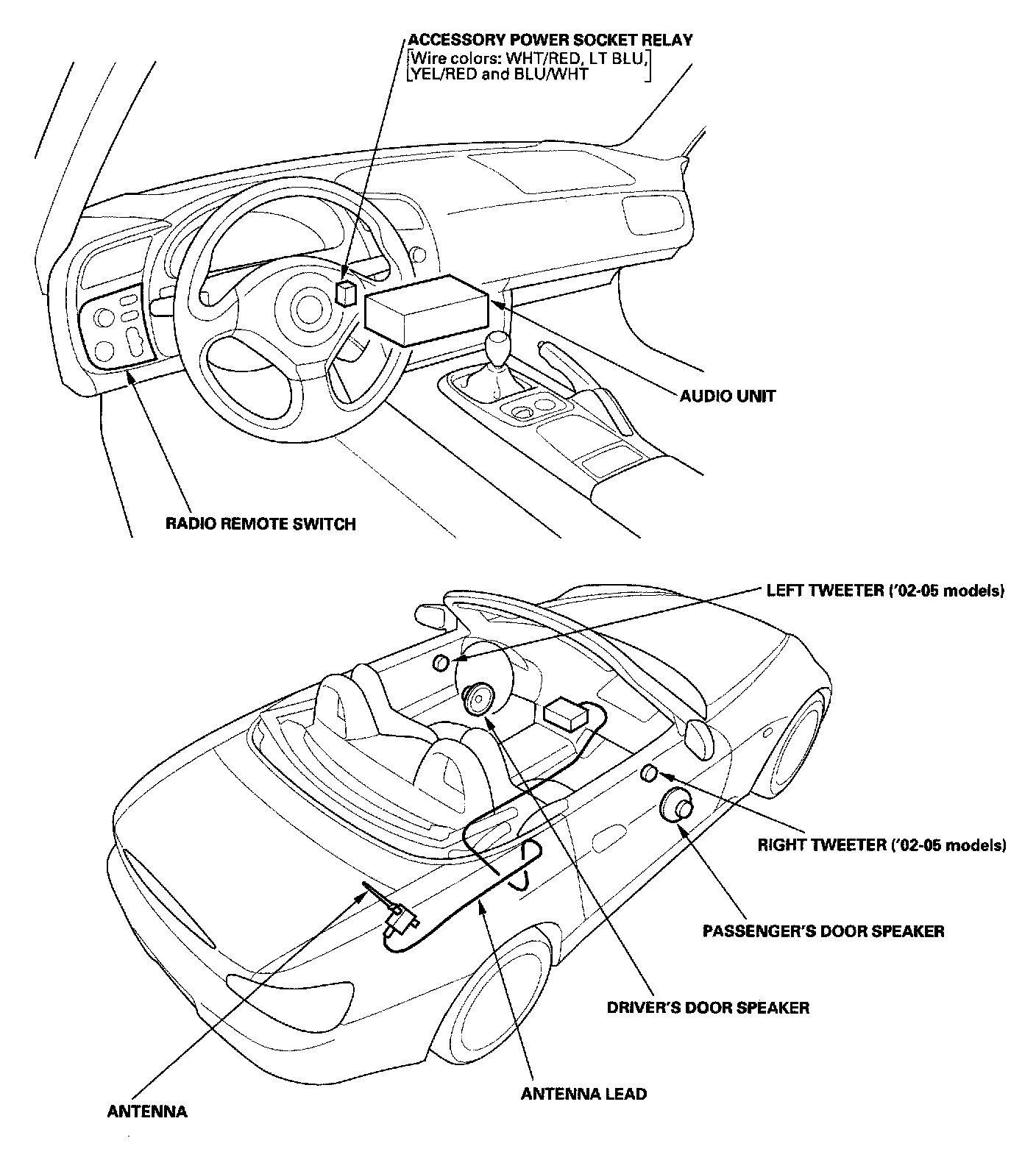 ACCESSORY POWER SOCKET RELAY
[Wire colors: WHT/RED, LT BLU, YEL/RED and BLU/WHT]

AUDIO UNIT

RADIO REMOTE SWITCH

LEFT TWEETER ('02-05 models)

RIGHT TWEETER ('02-05 models)

PASSENGER'S DOOR SPEAKER

DRIVER'S DOOR SPEAKER

ANTENNA LEAD

ANTENNA