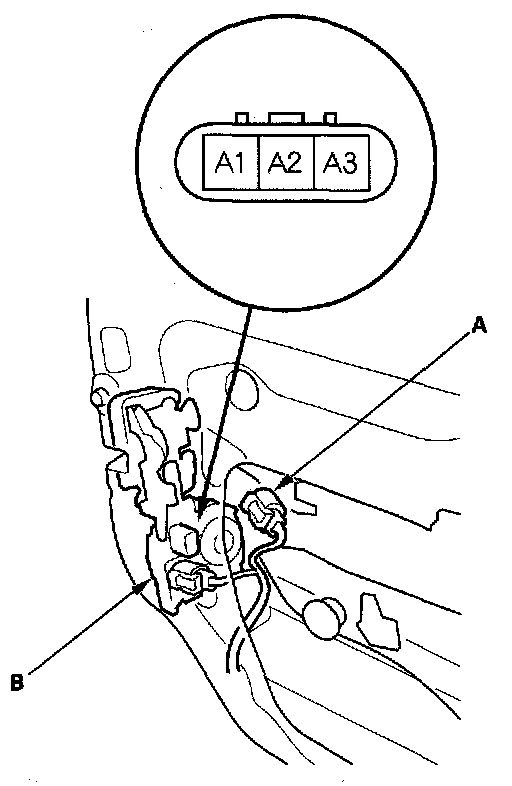 A1 A2 A3

A

B