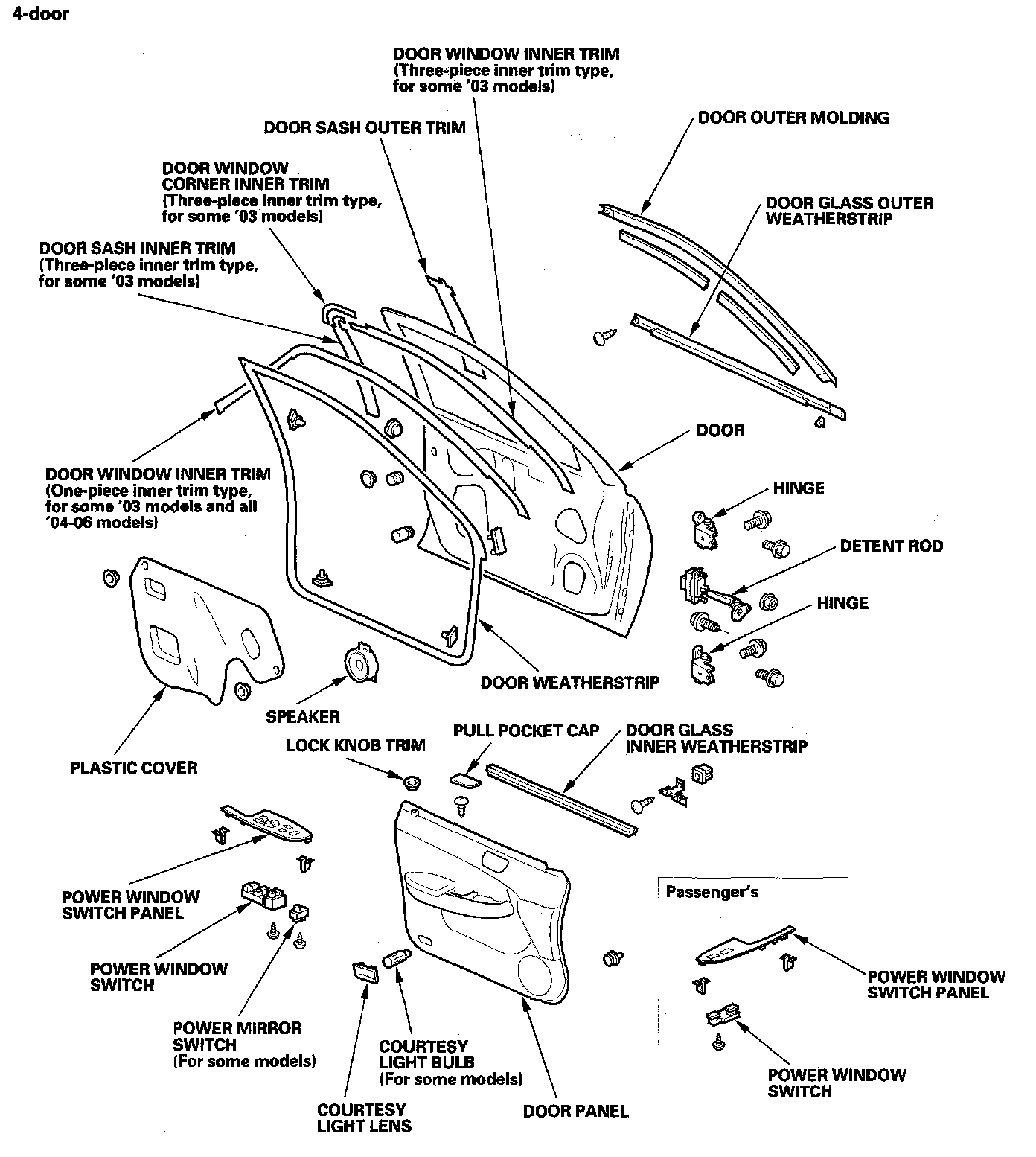 4-door

DOOR WINDOW INNER TRIM
(Three-piece inner trim type, for some '03 models)

DOOR SASH OUTER TRIM

DOOR OUTER MOLDING

DOOR WINDOW CORNER INNER TRIM
(Three-piece inner trim type, for some '03 models)

DOOR GLASS OUTER WEATHERSTRIP

DOOR SASH INNER TRIM
(Three-piece inner trim type, for some '03 models)

DOOR

DOOR WINDOW INNER TRIM
(One-piece inner trim type, for some '03 models and all '04-06 models)

HINGE

DETENT ROD

HINGE

DOOR WEATHERSTRIP

SPEAKER

PLASTIC COVER

LOCK KNOB TRIM

PULL POCKET CAP

DOOR GLASS INNER WEATHERSTRIP

POWER WINDOW SWITCH PANEL

POWER WINDOW SWITCH

POWER MIRROR SWITCH
(For some models)

COURTESY LIGHT BULB
(For some models)

COURTESY LIGHT LENS

DOOR PANEL

Passenger's

POWER WINDOW SWITCH PANEL

POWER WINDOW SWITCH