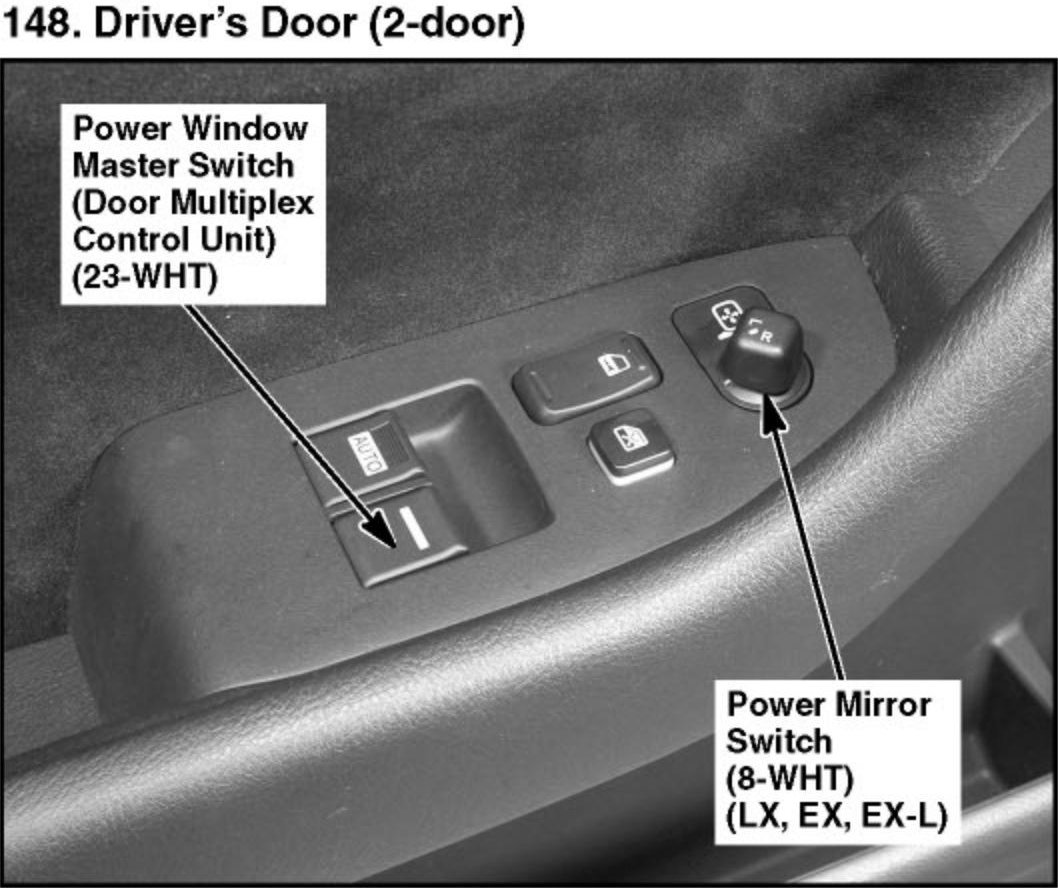 148. Driver's Door (2-door)

Power Window Master Switch (Door Multiplex Control Unit) (23-WHT)

AUTO

R

Power Mirror Switch (8-WHT) (LX, EX, EX-L)