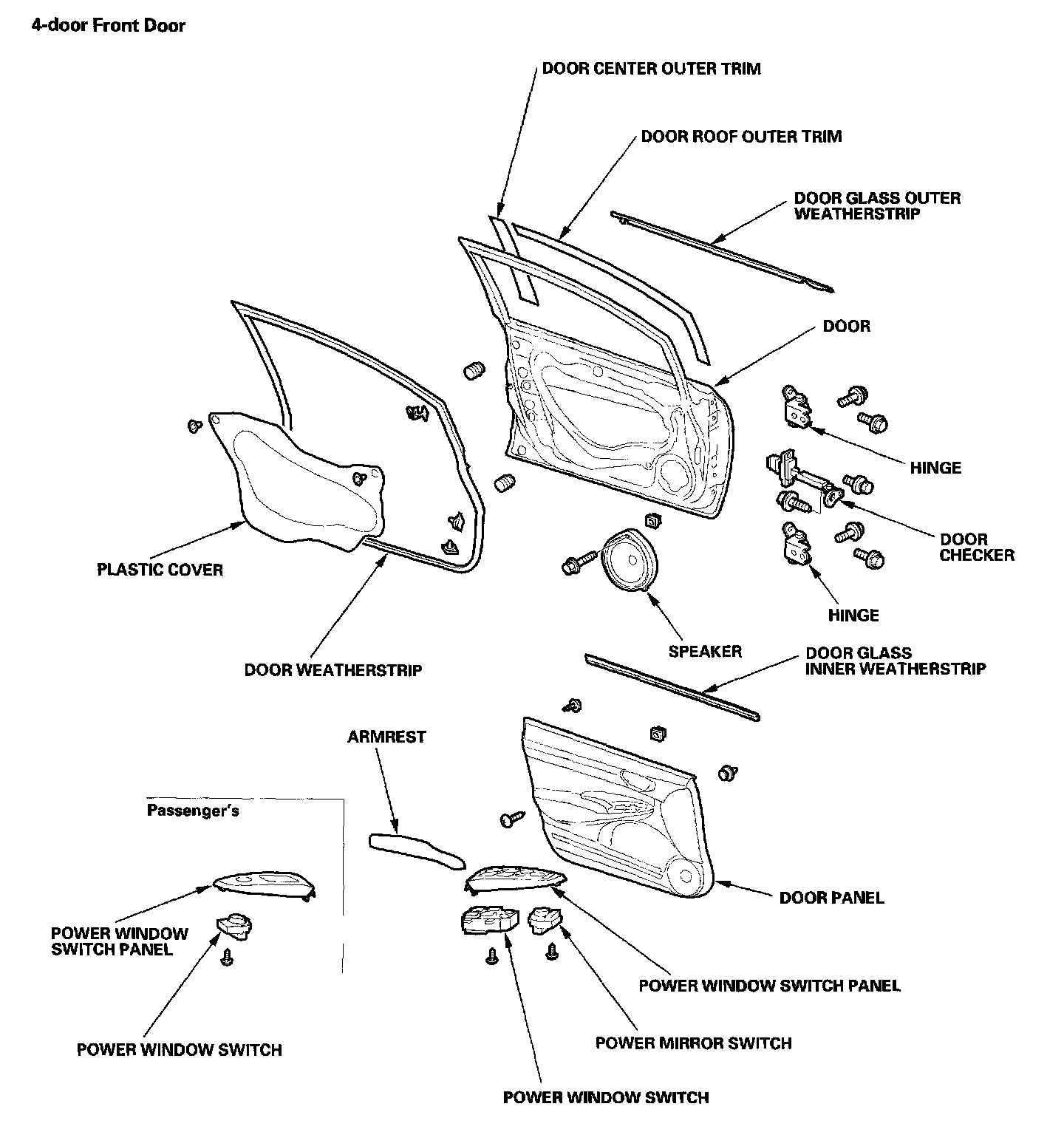 4-door Front Door

DOOR CENTER OUTER TRIM

DOOR ROOF OUTER TRIM

DOOR GLASS OUTER WEATHERSTRIP

DOOR

HINGE

DOOR CHECKER

HINGE

PLASTIC COVER

DOOR WEATHERSTRIP

SPEAKER

DOOR GLASS INNER WEATHERSTRIP

ARMREST

Passenger's

POWER WINDOW SWITCH PANEL

POWER WINDOW SWITCH

DOOR PANEL

POWER WINDOW SWITCH PANEL

POWER MIRROR SWITCH

POWER WINDOW SWITCH