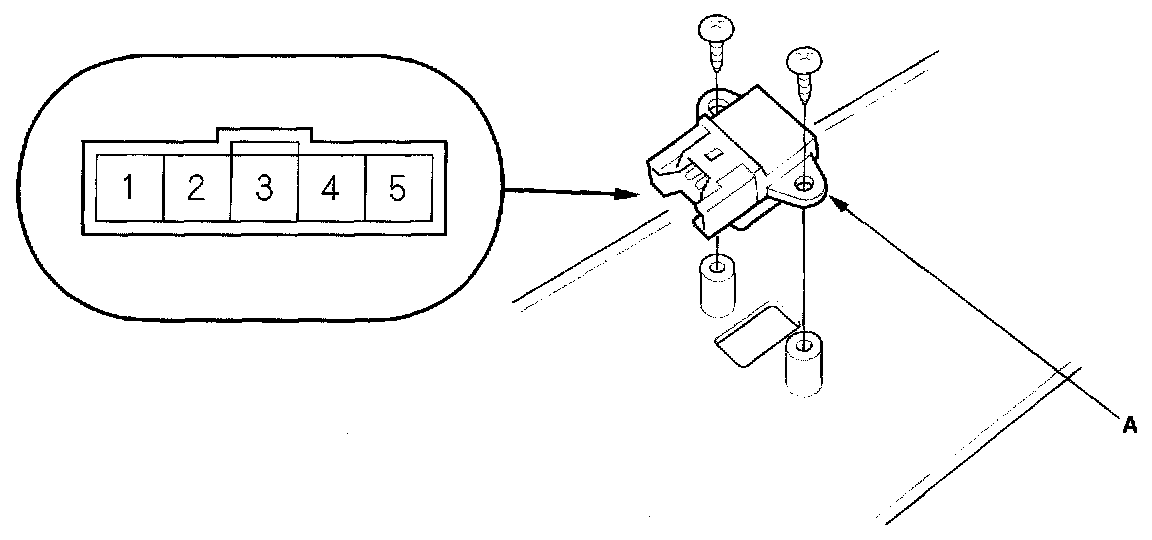 1 2 3 4 5

A