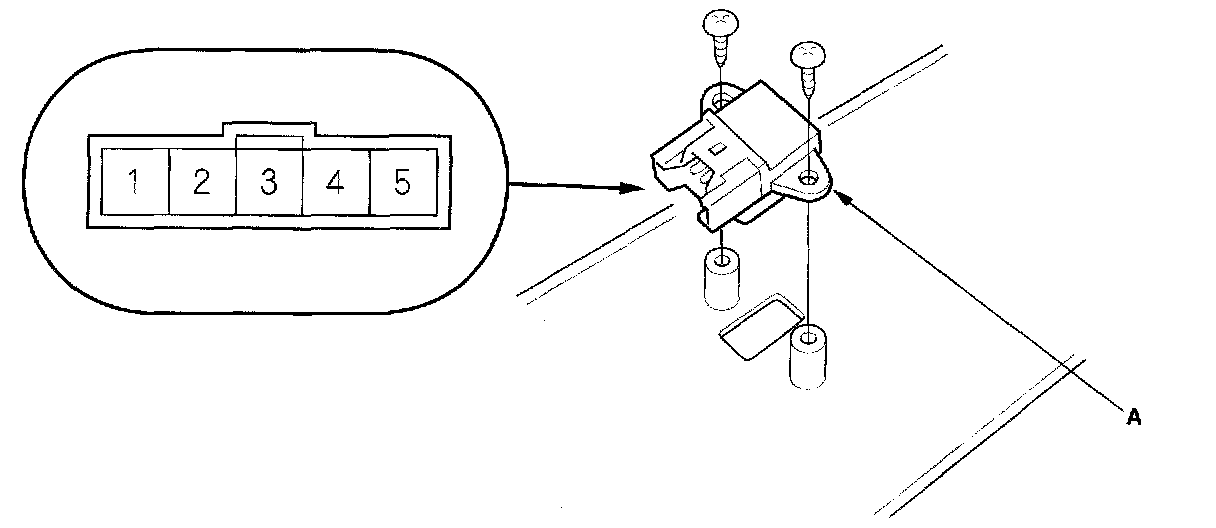 1 2 3 4 5

A