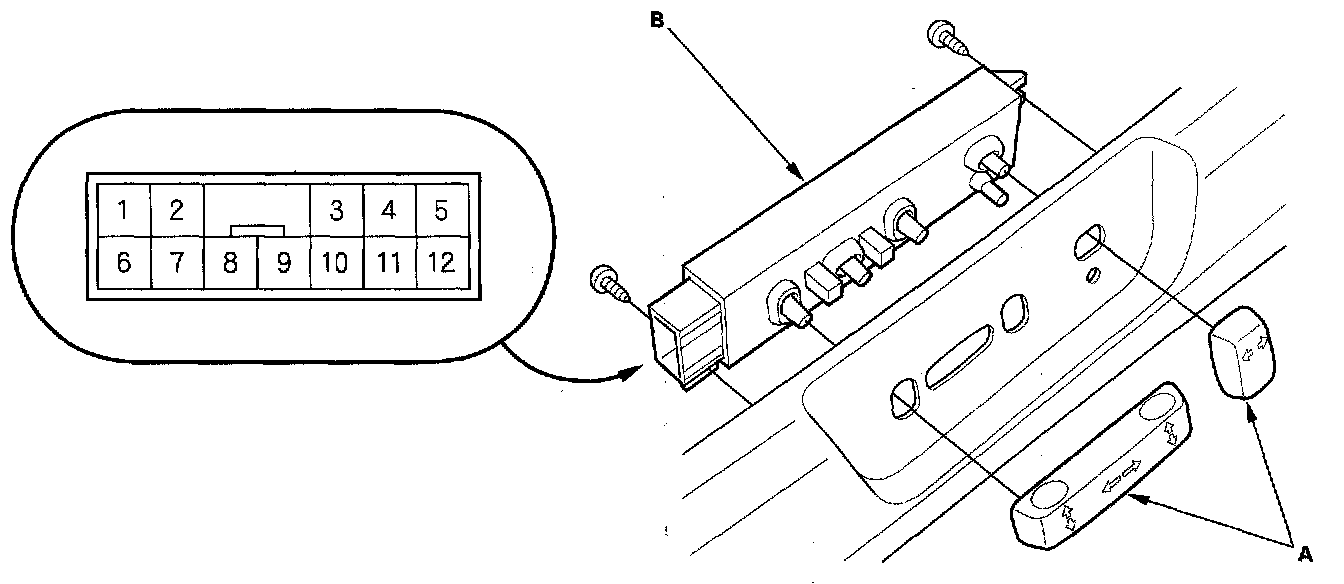 B

1 2 3 4 5
6 7 8 9 10 11 12

A