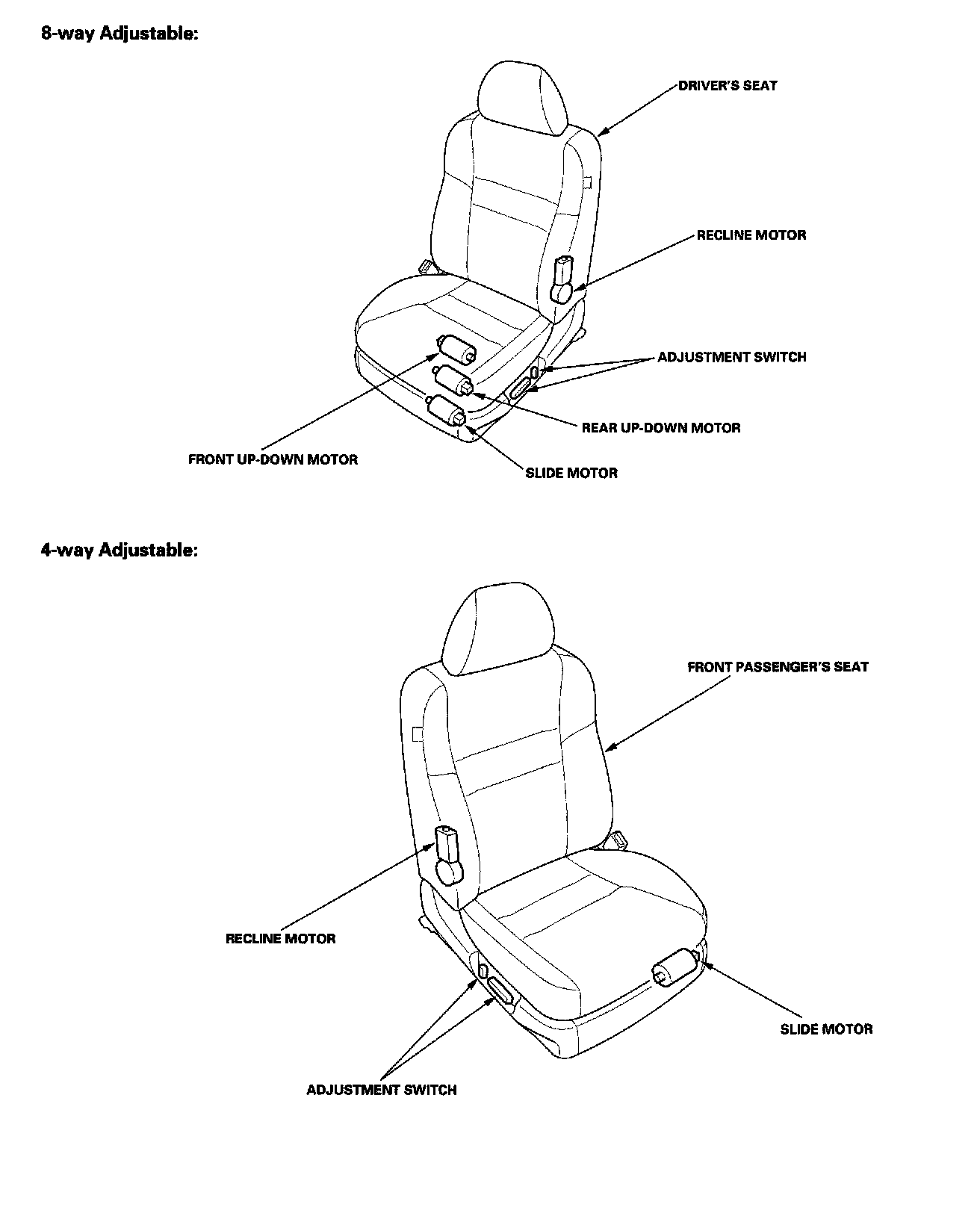 8-way Adjustable:

DRIVER'S SEAT

RECLINE MOTOR

ADJUSTMENT SWITCH

REAR UP-DOWN MOTOR

FRONT UP-DOWN MOTOR

SLIDE MOTOR

4-way Adjustable:

FRONT PASSENGER'S SEAT

RECLINE MOTOR

SLIDE MOTOR

ADJUSTMENT SWITCH