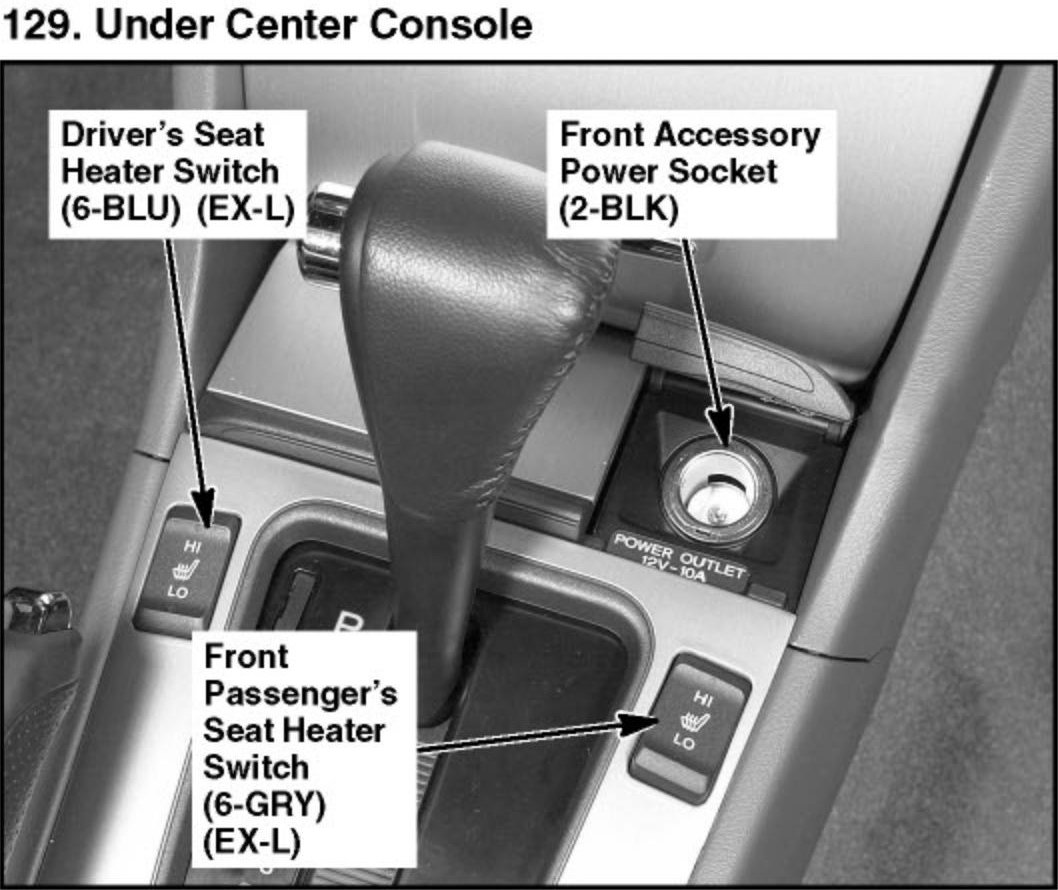 129. Under Center Console

Driver's Seat Heater Switch (6-BLU) (EX-L)

Front Accessory Power Socket (2-BLK)

HI
LO

POWER OUTLET
12V-10A

Front Passenger's Seat Heater Switch (6-GRY) (EX-L)

HI
LO