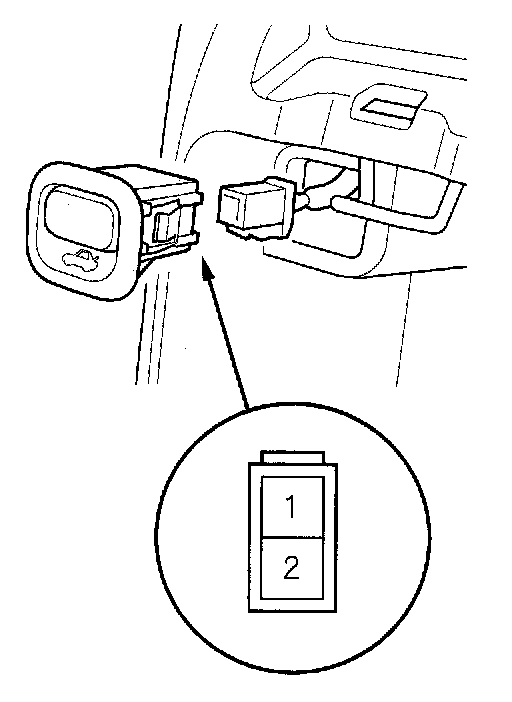 1
2