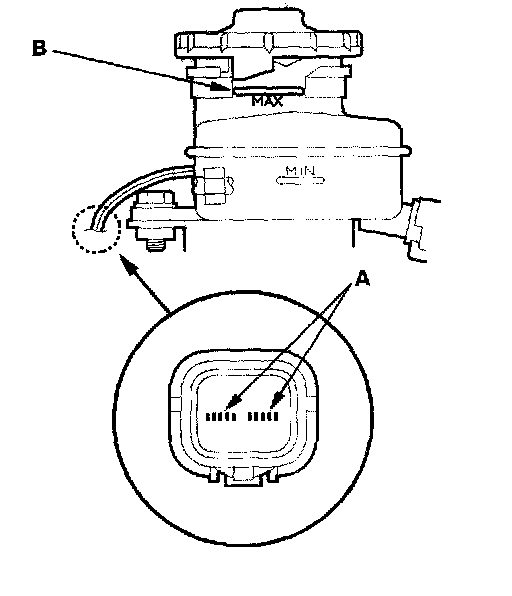 B
MAX
MIN
A