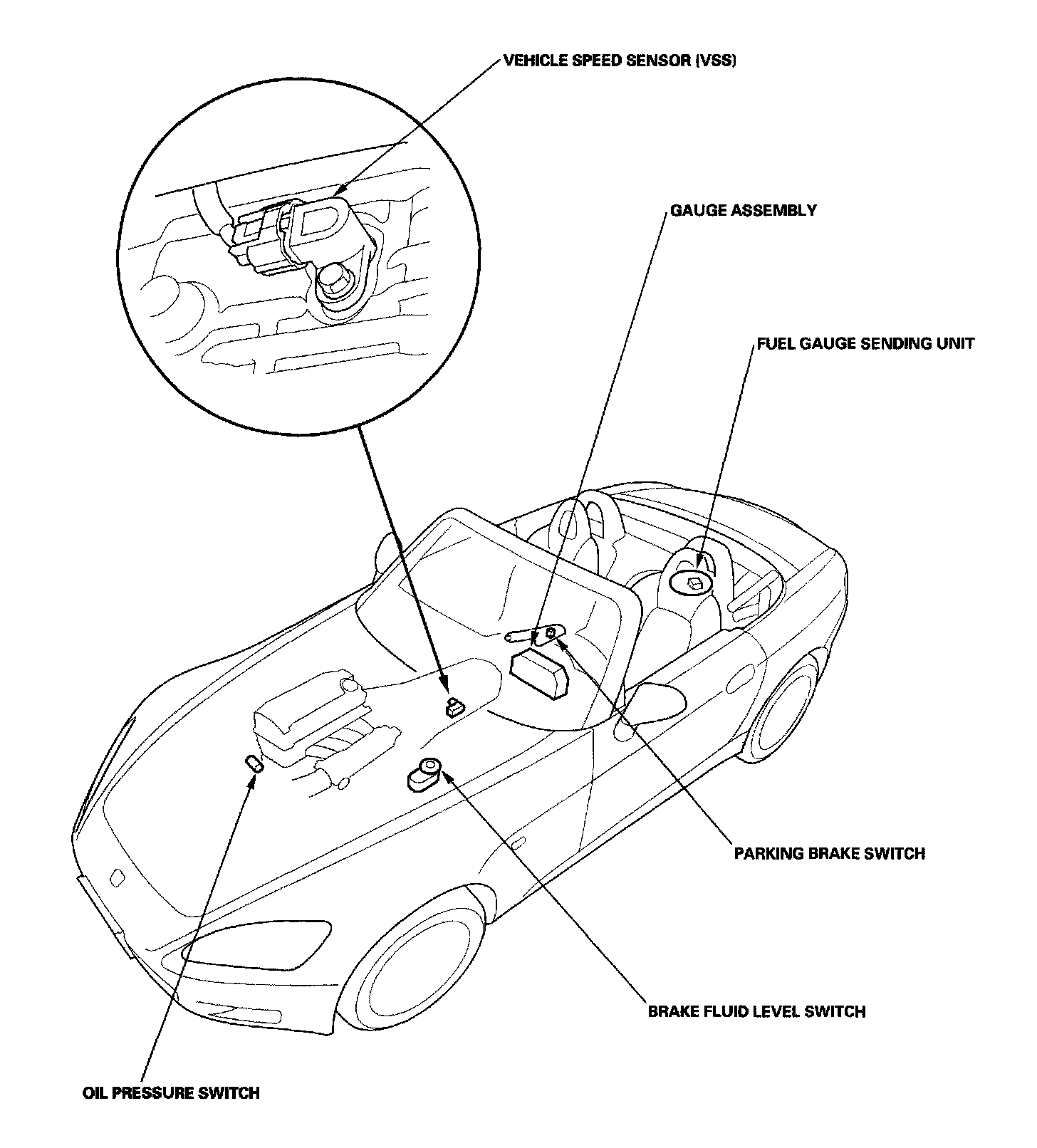 VEHICLE SPEED SENSOR (VSS)

GAUGE ASSEMBLY

FUEL GAUGE SENDING UNIT

PARKING BRAKE SWITCH

BRAKE FLUID LEVEL SWITCH

OIL PRESSURE SWITCH