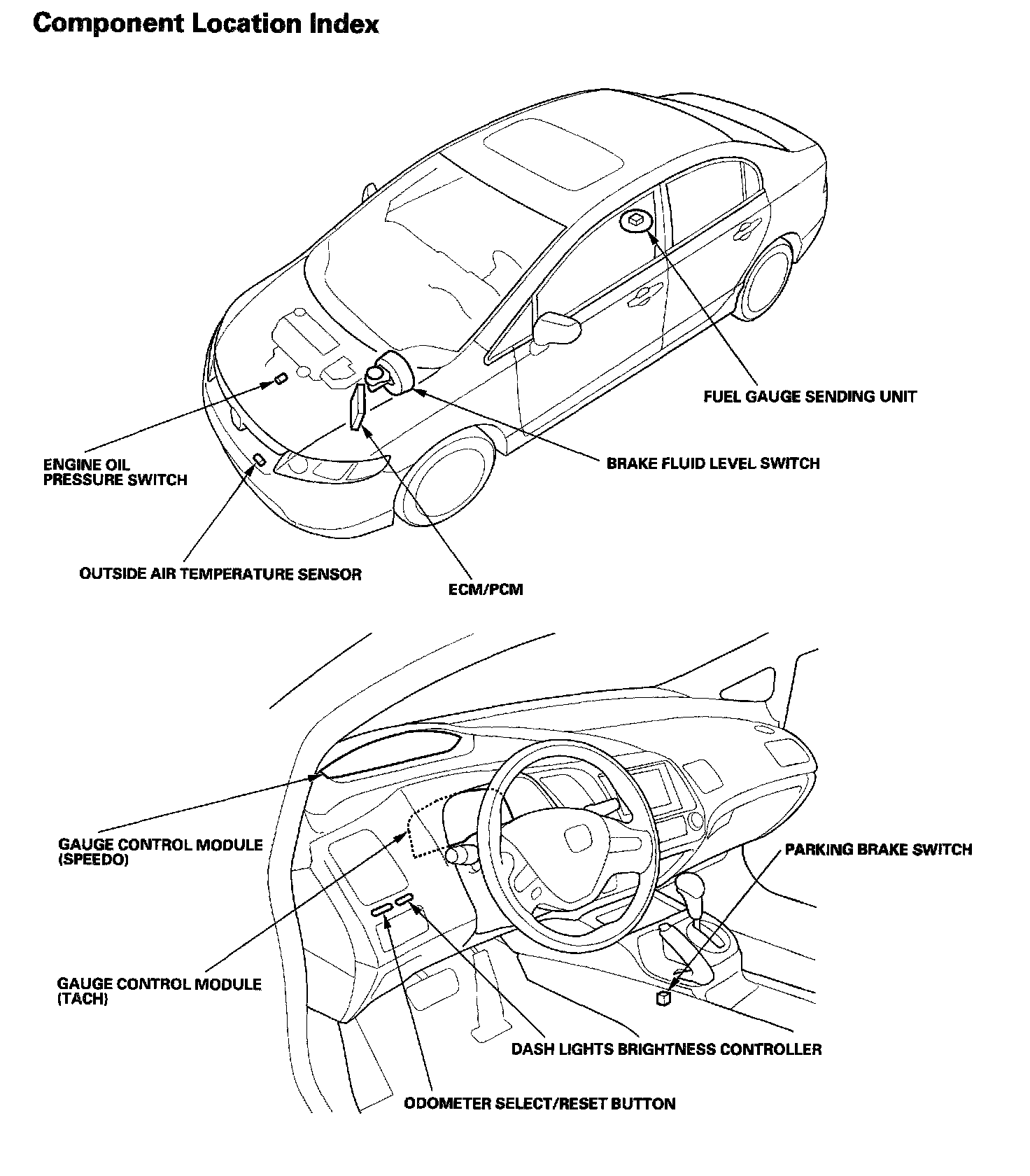 Component Location Index

FUEL GAUGE SENDING UNIT

ENGINE OIL PRESSURE SWITCH

BRAKE FLUID LEVEL SWITCH

OUTSIDE AIR TEMPERATURE SENSOR

ECM/PCM

GAUGE CONTROL MODULE (SPEEDO)

PARKING BRAKE SWITCH

GAUGE CONTROL MODULE (TACH)

DASH LIGHTS BRIGHTNESS CONTROLLER

ODOMETER SELECT/RESET BUTTON