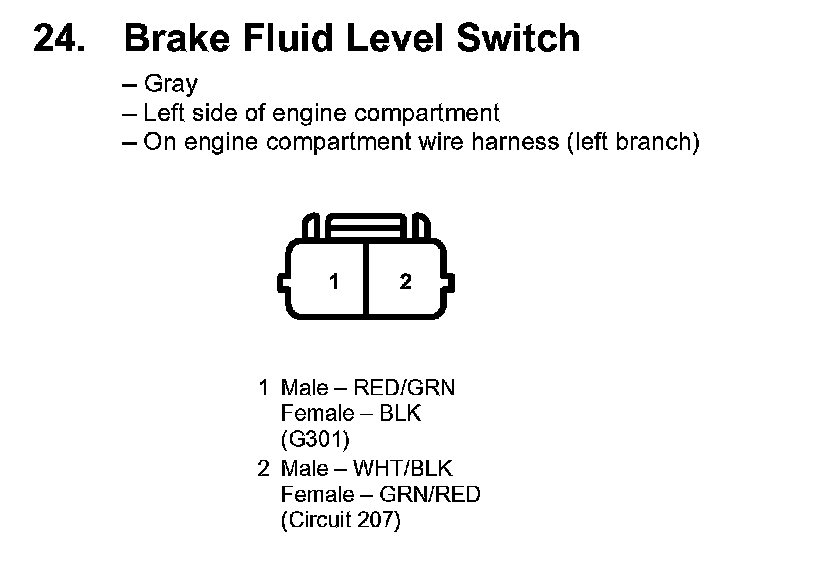 24. Brake Fluid Level Switch

– Gray
– Left side of engine compartment
– On engine compartment wire harness (left branch)

1 2

1 Male – RED/GRN
Female – BLK
(G301)

2 Male – WHT/BLK
Female – GRN/RED
(Circuit 207)