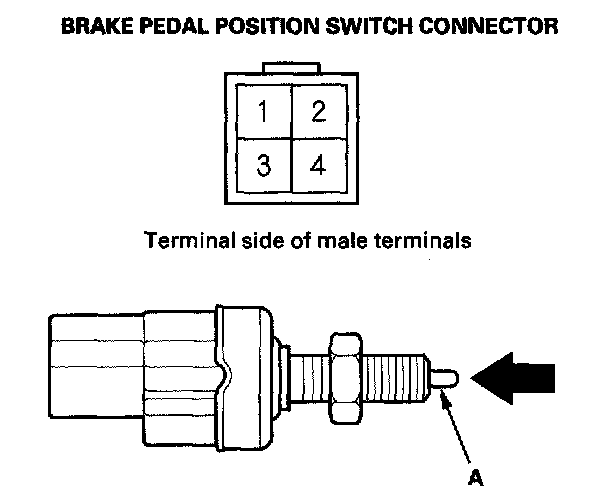 BRAKE PEDAL POSITION SWITCH CONNECTOR

1 2
3 4

Terminal side of male terminals

A