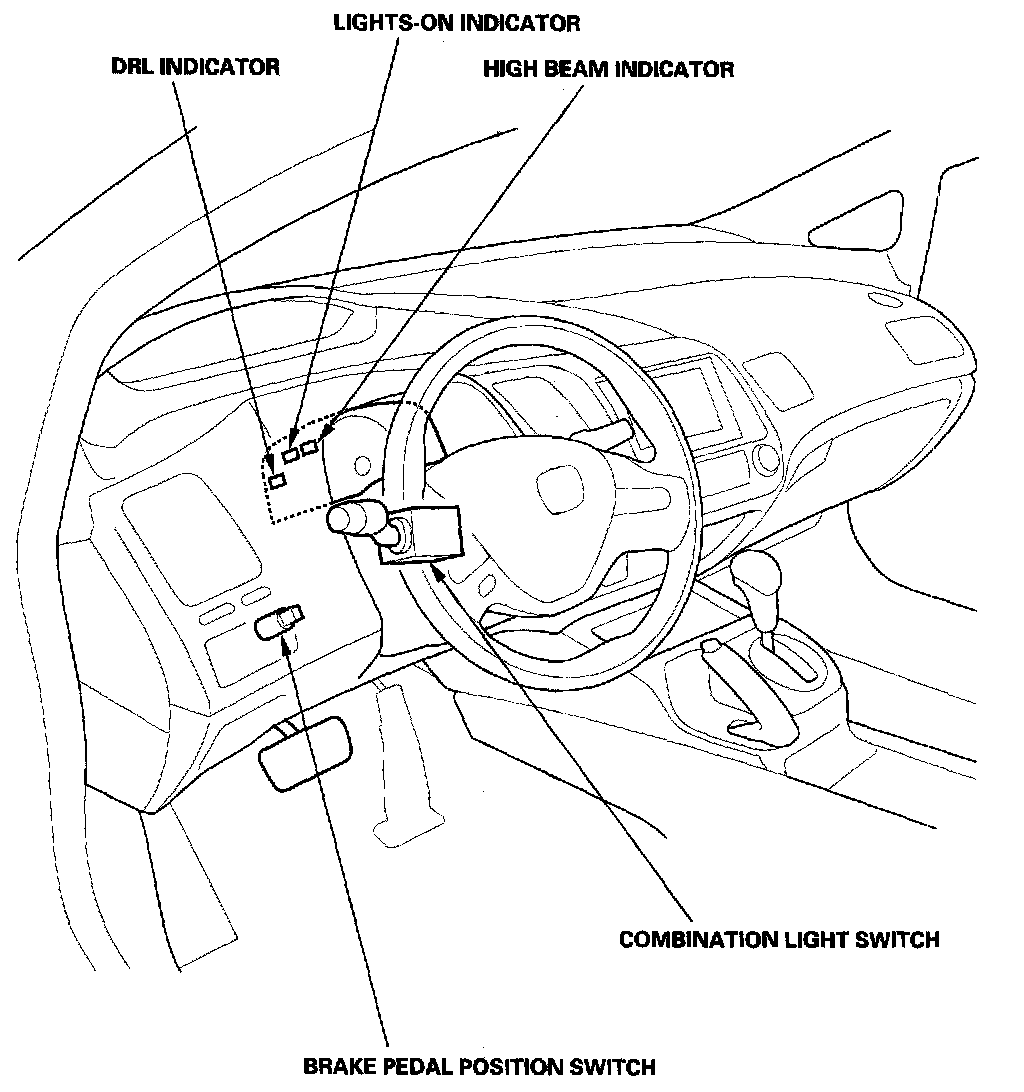 LIGHTS-ON INDICATOR
DRL INDICATOR
HIGH BEAM INDICATOR
COMBINATION LIGHT SWITCH
BRAKE PEDAL POSITION SWITCH