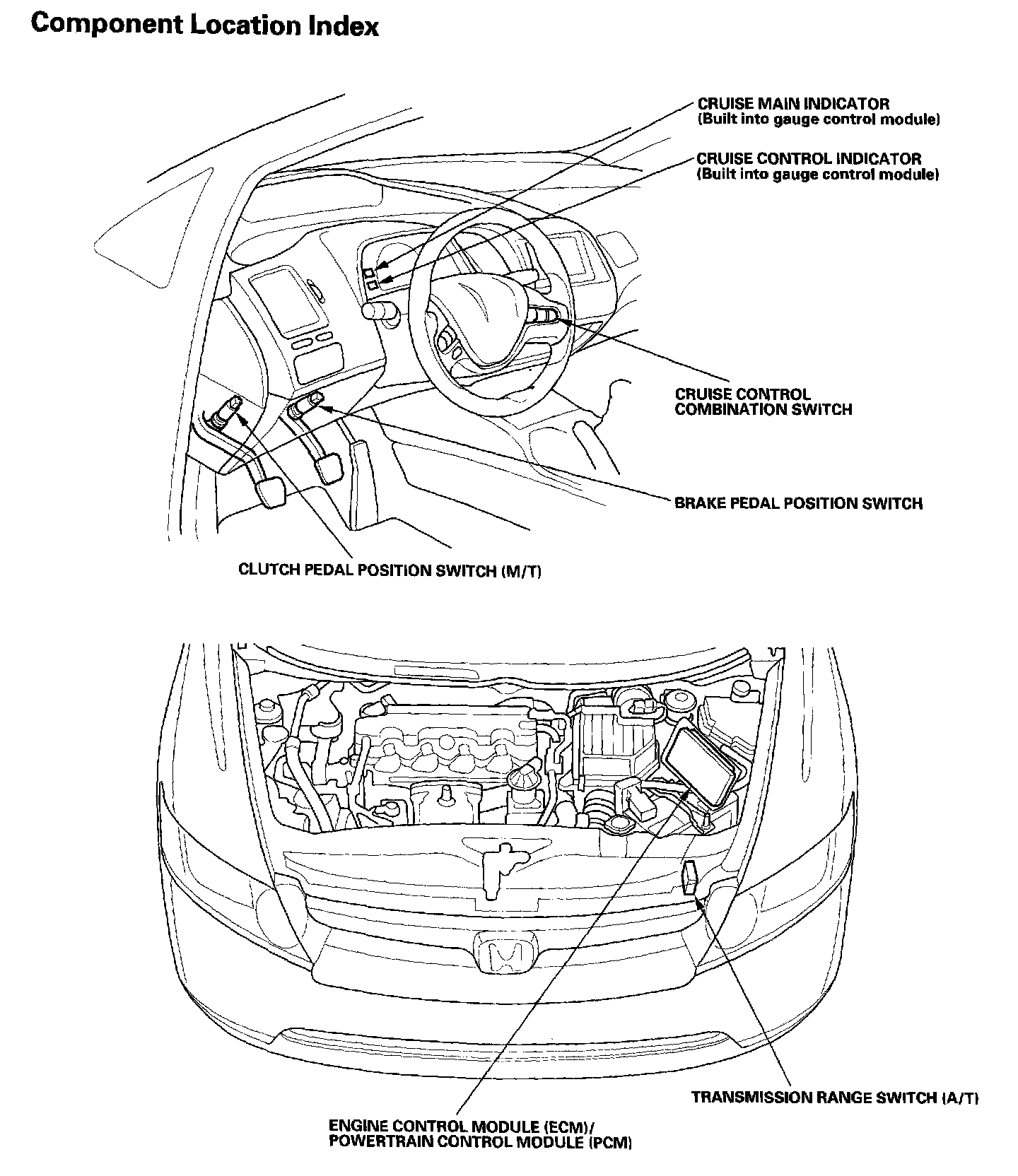 Component Location Index

CRUISE MAIN INDICATOR
(Built into gauge control module)

CRUISE CONTROL INDICATOR
(Built into gauge control module)

CRUISE CONTROL
COMBINATION SWITCH

BRAKE PEDAL POSITION SWITCH

CLUTCH PEDAL POSITION SWITCH (M/T)

TRANSMISSION RANGE SWITCH (A/T)

ENGINE CONTROL MODULE (ECM)/
POWERTRAIN CONTROL MODULE (PCM)