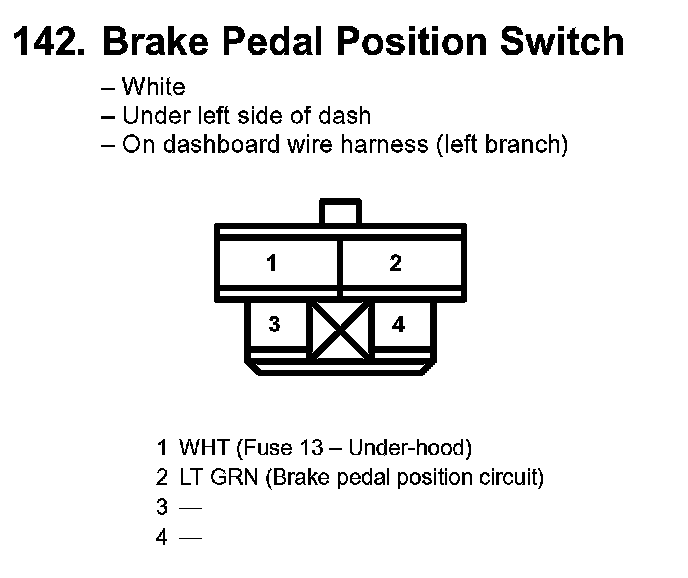 142. Brake Pedal Position Switch

– White
– Under left side of dash
– On dashboard wire harness (left branch)

1
2
3
4

1 WHT (Fuse 13 – Under-hood)
2 LT GRN (Brake pedal position circuit)
3 —
4 —