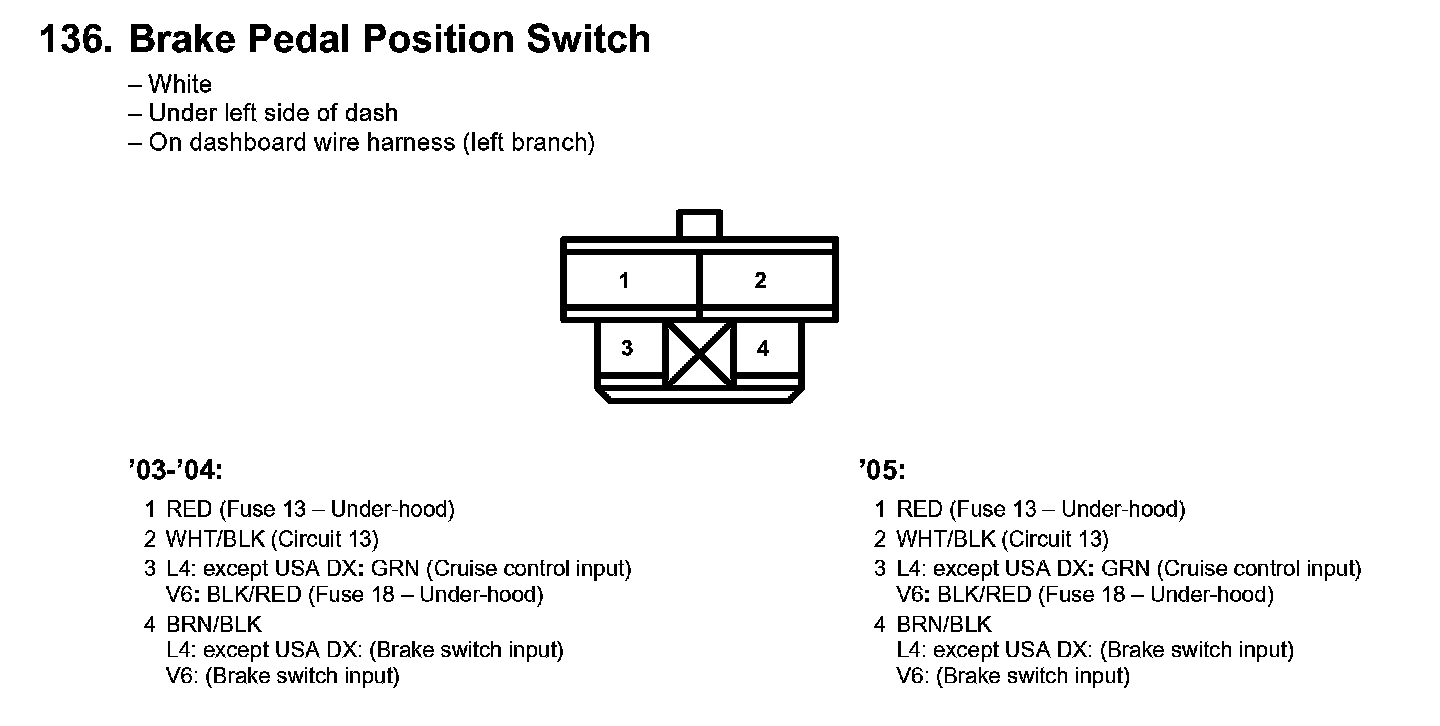 136. Brake Pedal Position Switch

– White
– Under left side of dash
– On dashboard wire harness (left branch)

1
2
3
4

’03-’04:

1 RED (Fuse 13 – Under-hood)
2 WHT/BLK (Circuit 13)
3 L4: except USA DX: GRN (Cruise control input)
V6: BLK/RED (Fuse 18 – Under-hood)
4 BRN/BLK
L4: except USA DX: (Brake switch input)
V6: (Brake switch input)

’05:

1 RED (Fuse 13 – Under-hood)
2 WHT/BLK (Circuit 13)
3 L4: except USA DX: GRN (Cruise control input)
V6: BLK/RED (Fuse 18 – Under-hood)
4 BRN/BLK
L4: except USA DX: (Brake switch input)
V6: (Brake switch input)