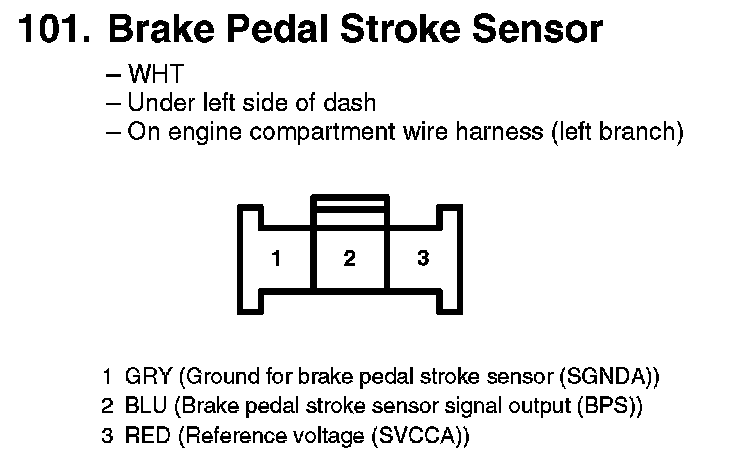 101. Brake Pedal Stroke Sensor

– WHT
– Under left side of dash
– On engine compartment wire harness (left branch)

1 2 3

1 GRY (Ground for brake pedal stroke sensor (SGNDA))
2 BLU (Brake pedal stroke sensor signal output (BPS))
3 RED (Reference voltage (SVCCA))