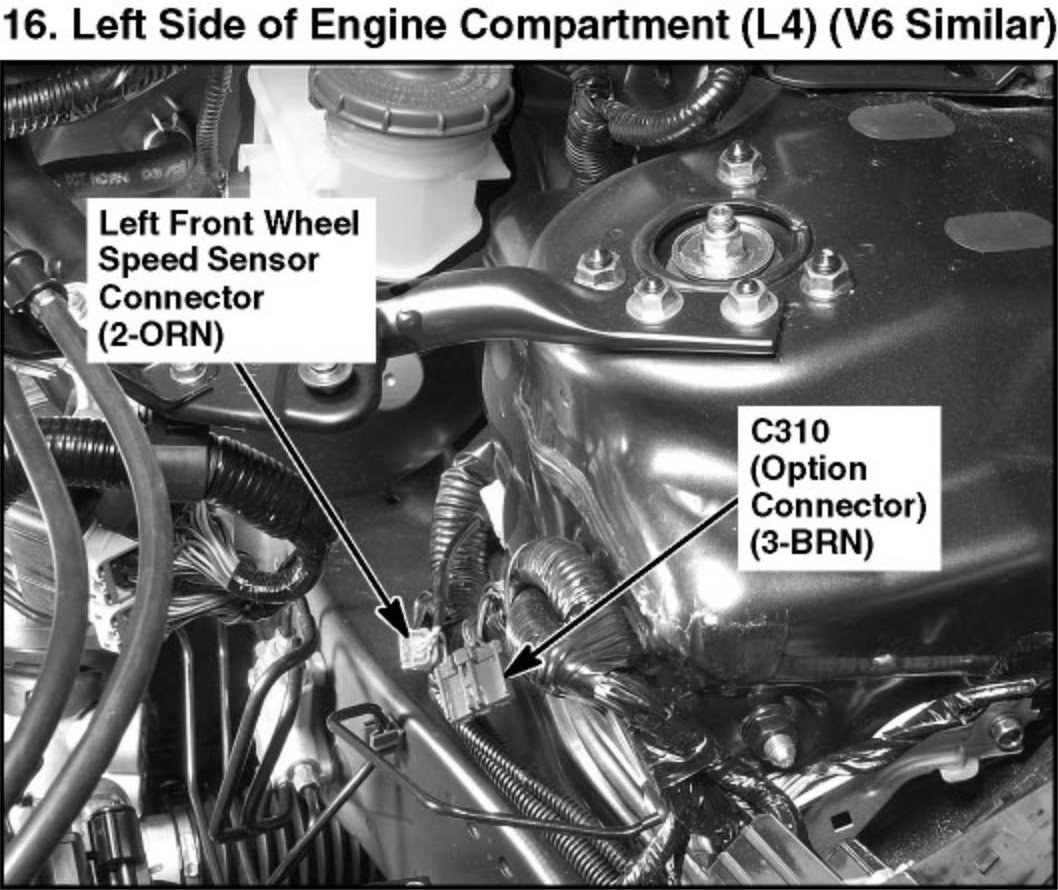 16. Left Side of Engine Compartment (L4) (V6 Similar)

Left Front Wheel Speed Sensor Connector (2-ORN)

C310 (Option Connector) (3-BRN)