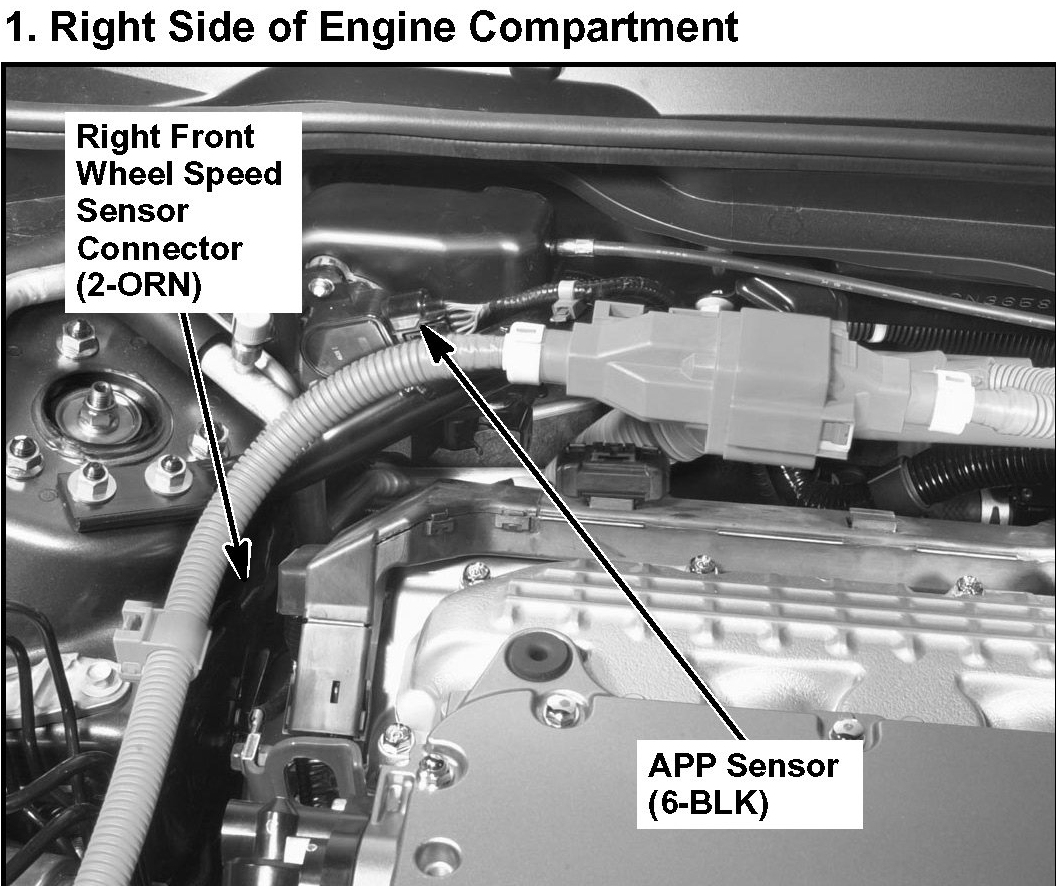 1. Right Side of Engine Compartment

Right Front Wheel Speed Sensor Connector (2-ORN)

APP Sensor (6-BLK)