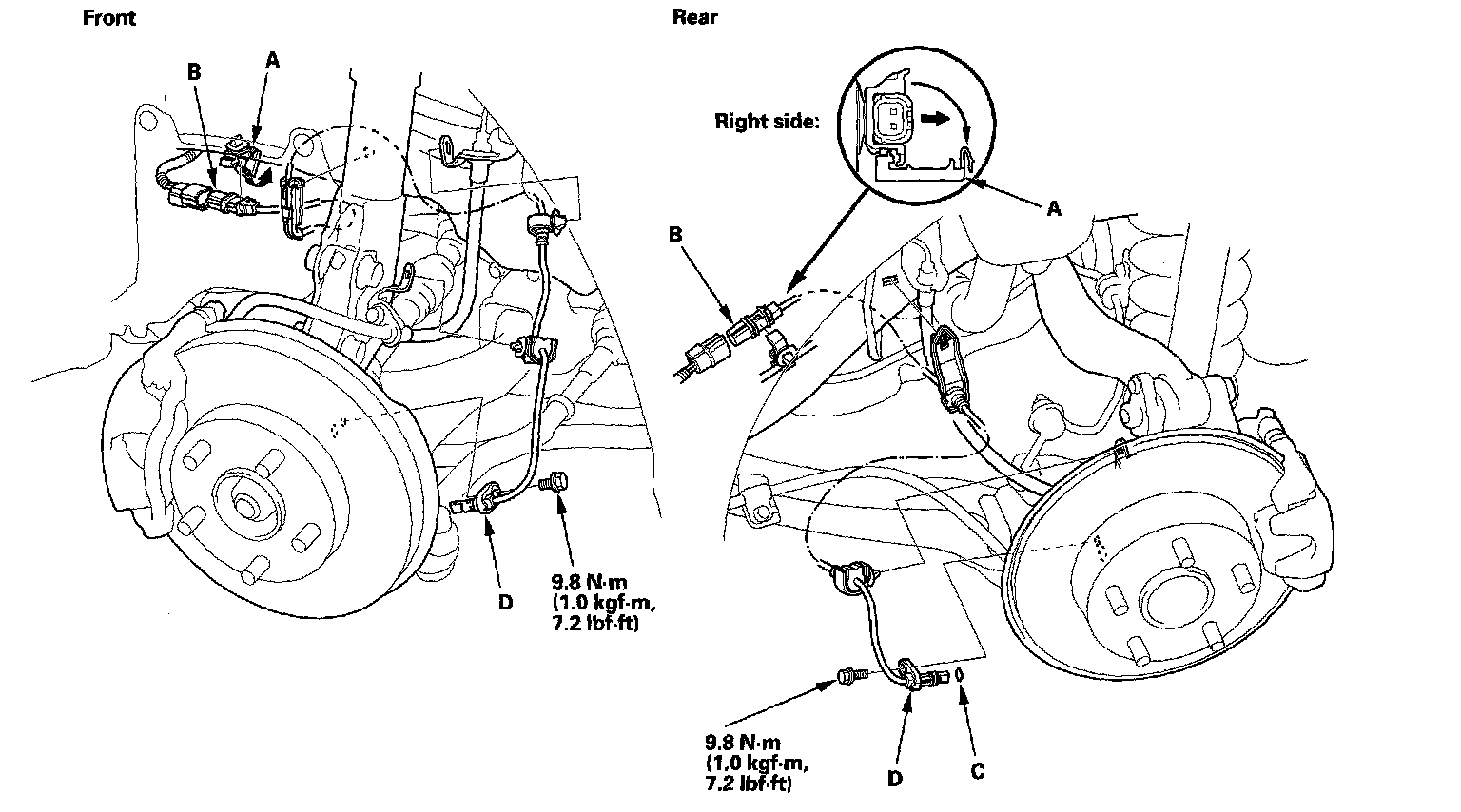 Front

B
A

D

9.8 N·m
(1.0 kgf·m,
7.2 lbf·ft)

Rear

Right side:

A

B

9.8 N·m
(1.0 kgf·m,
7.2 lbf·ft)

D
C