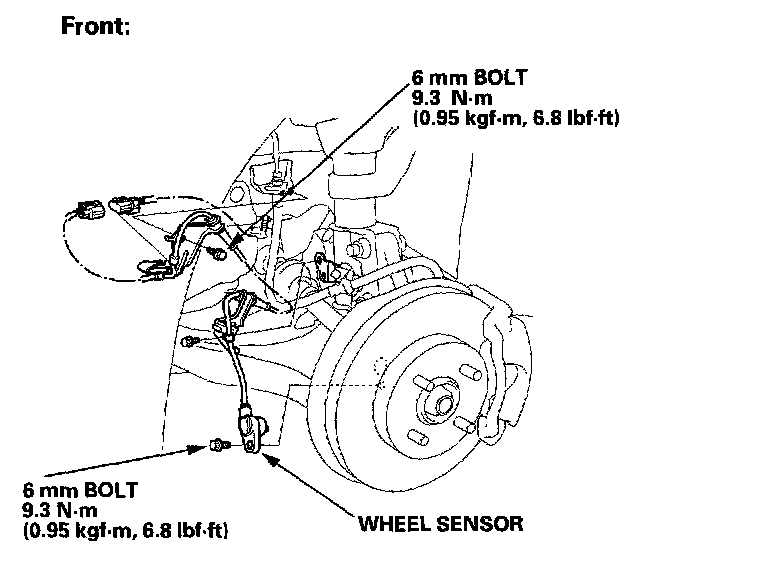 Front:

6 mm BOLT
9.3 N·m
(0.95 kgf·m, 6.8 lbf·ft)

6 mm BOLT
9.3 N·m
(0.95 kgf·m, 6.8 lbf·ft)

WHEEL SENSOR