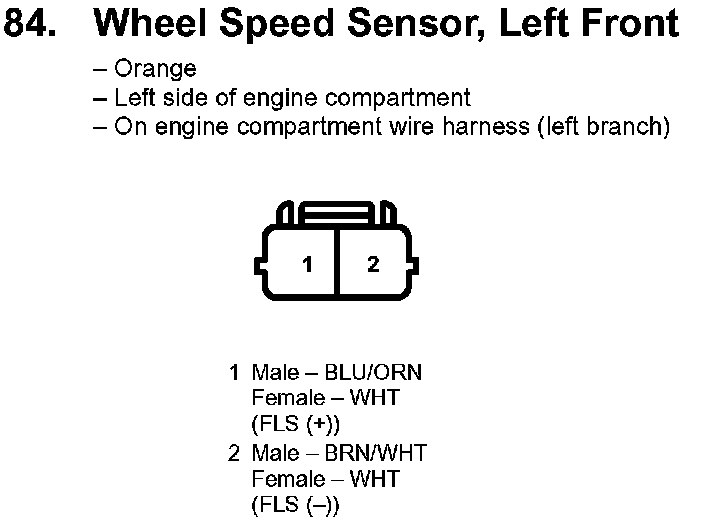 84. Wheel Speed Sensor, Left Front

– Orange
– Left side of engine compartment
– On engine compartment wire harness (left branch)

1
2

1 Male – BLU/ORN
Female – WHT
(FLS (+))
2 Male – BRN/WHT
Female – WHT
(FLS (–))