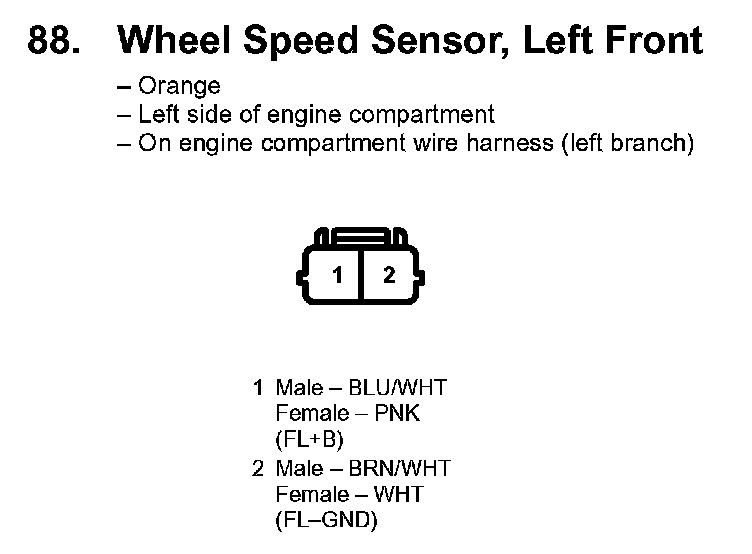 88. Wheel Speed Sensor, Left Front

– Orange
– Left side of engine compartment
– On engine compartment wire harness (left branch)

1 2

1 Male – BLU/WHT
Female – PNK
(FL+B)
2 Male – BRN/WHT
Female – WHT
(FL–GND)